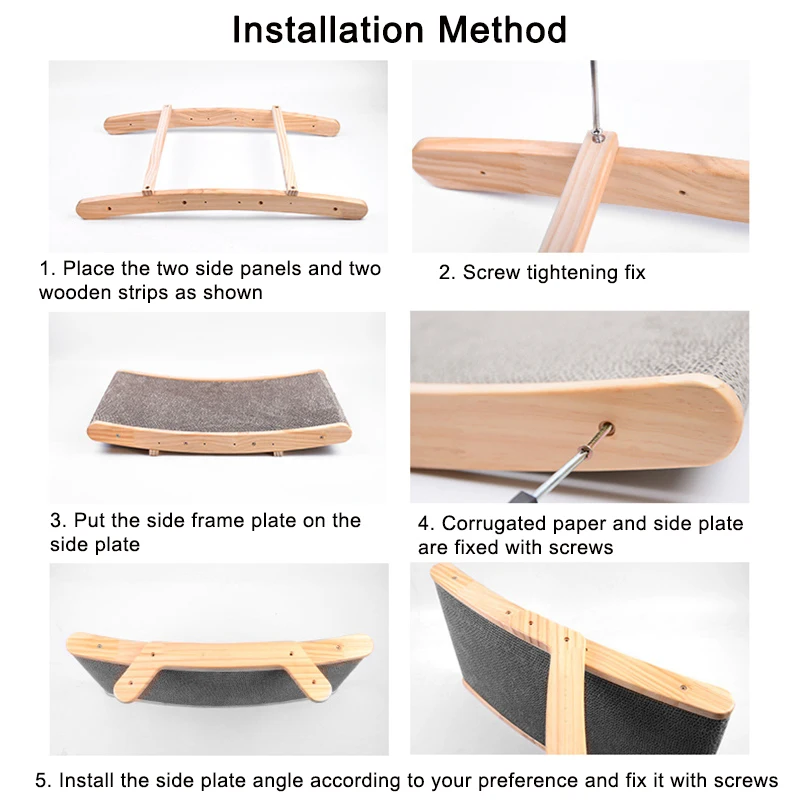 Installation Method

1. Place the two side panels and two wooden strips as shown

2. Screw tightening fix

3. Put the side frame plate on the side plate

4. Corrugated paper and side plate are fixed with screws

5. Install the side plate angle according to your preference and fix it with screws