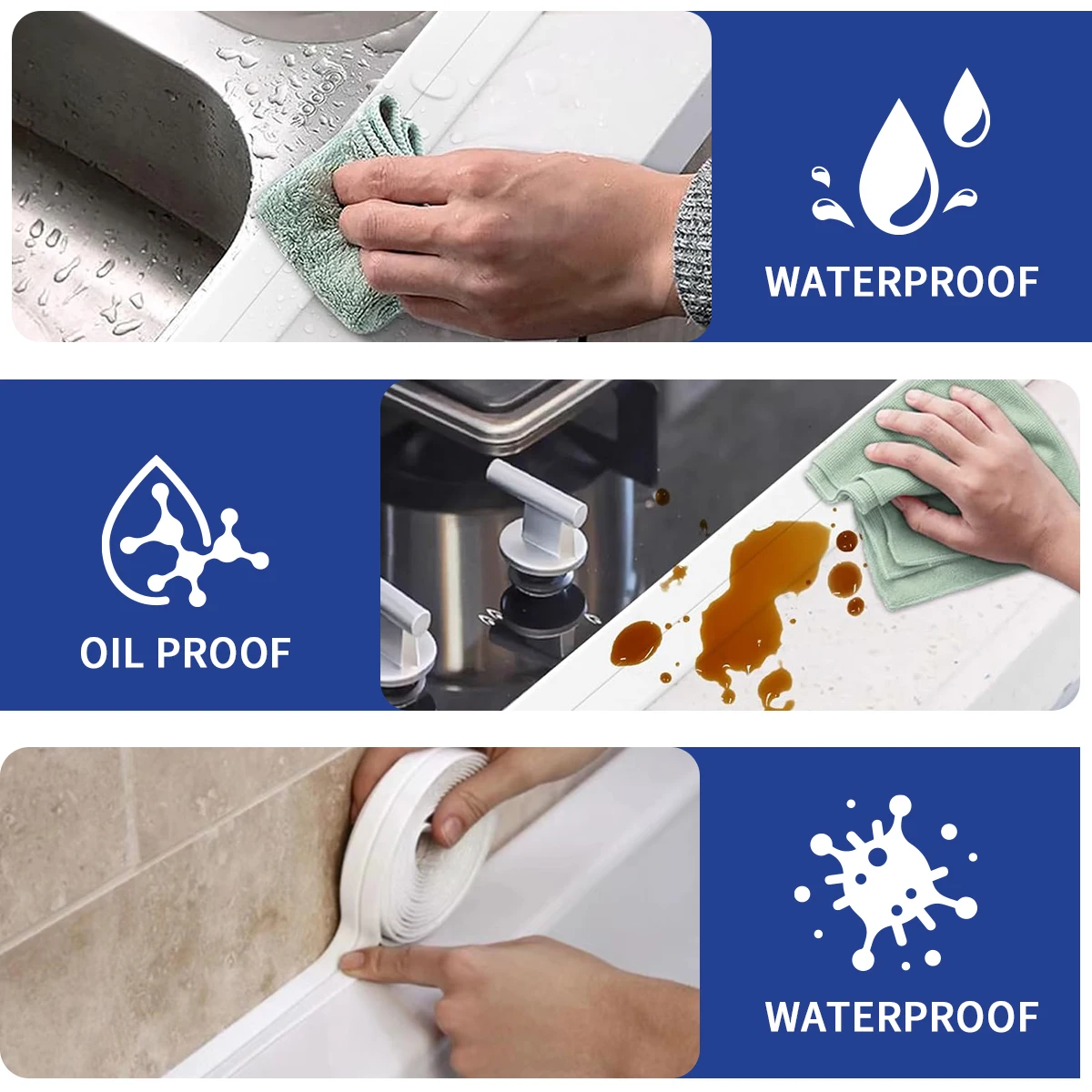 WATERPROOF

OIL PROOF

WATERPROOF