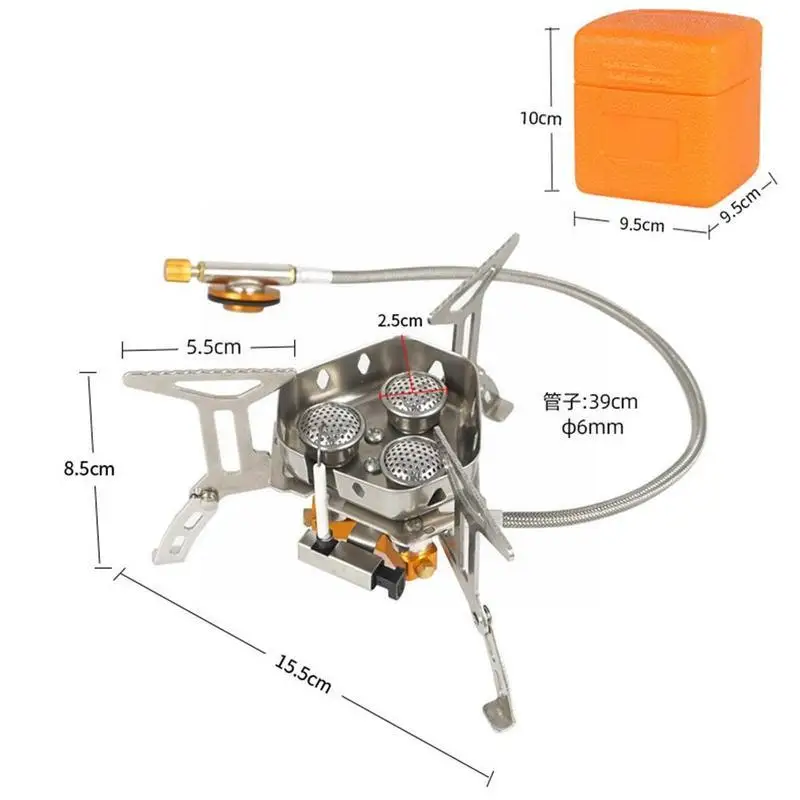 10cm
9.5cm
9.5cm
2.5cm
5.5cm
管子:39cm
φ6mm
8.5cm
15.5cm