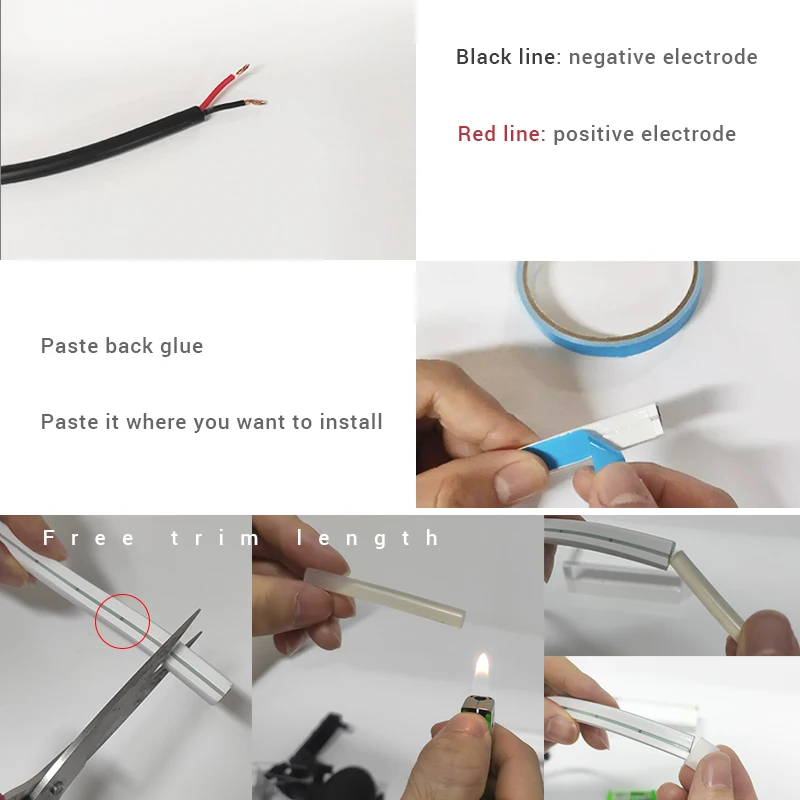 Black line: negative electrode

Red line: positive electrode

Paste back glue

Paste it where you want to install

Free trim length