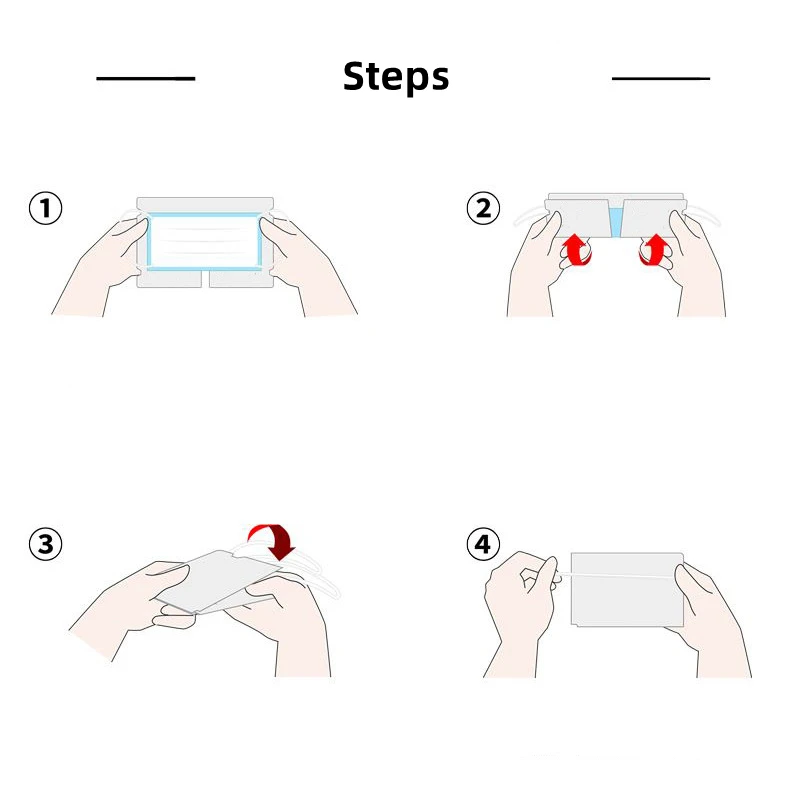 Steps

①

②

③

④