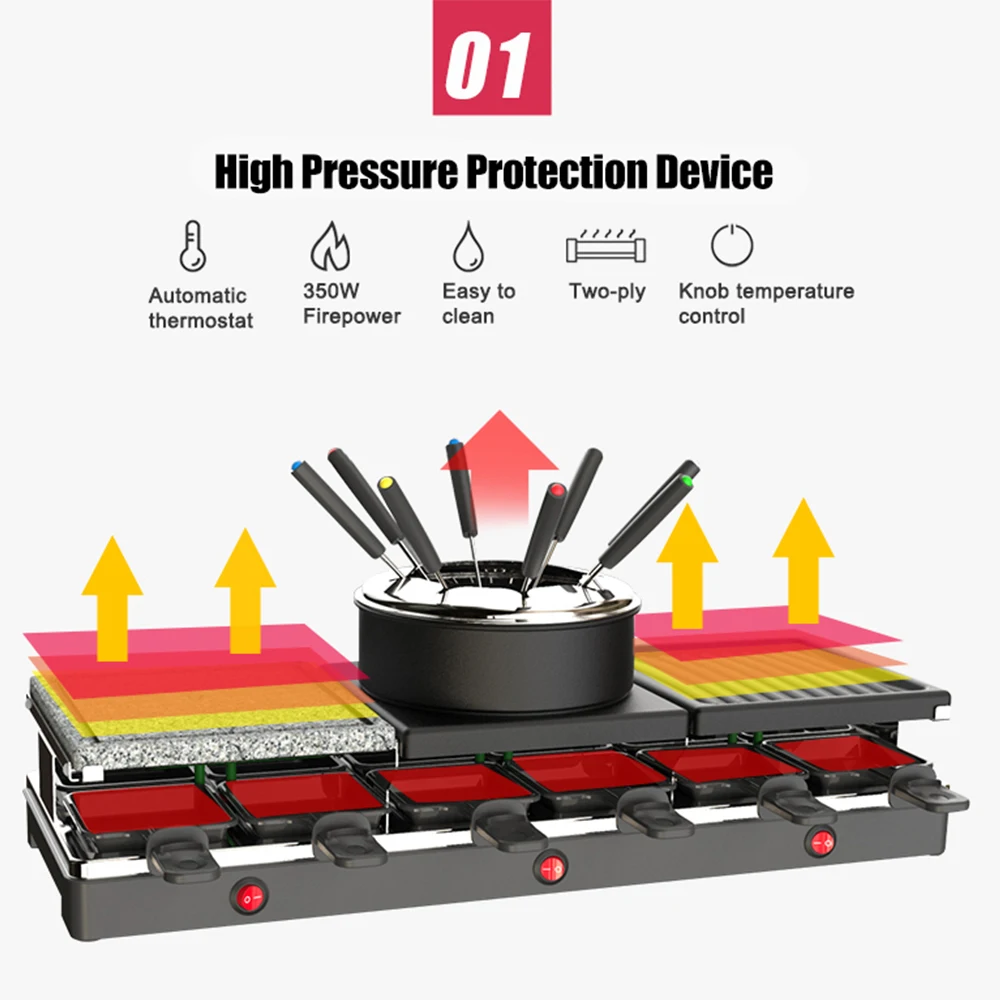 01

High Pressure Protection Device

Automatic thermostat

350W Firepower

Easy to clean

Two-ply

Knob temperature control