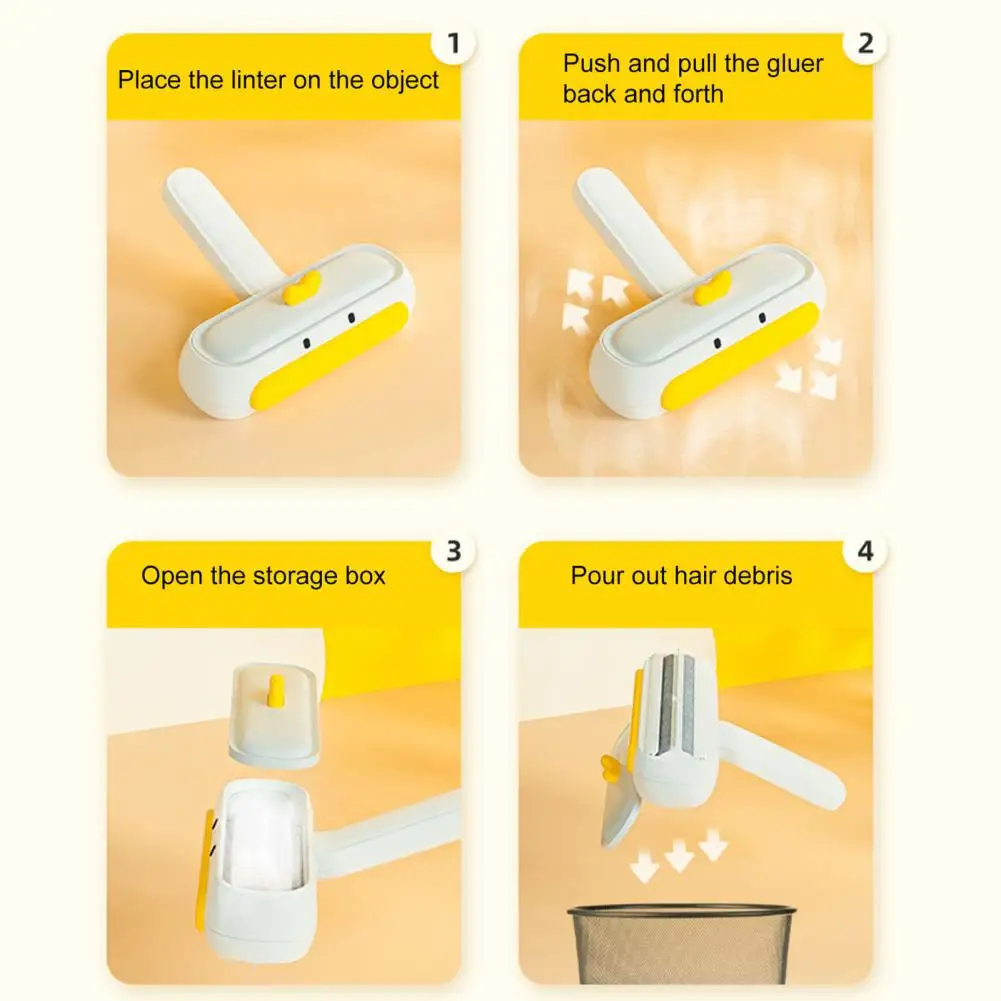 1
Place the linter on the object

2
Push and pull the gluer back and forth

3
Open the storage box

4
Pour out hair debris