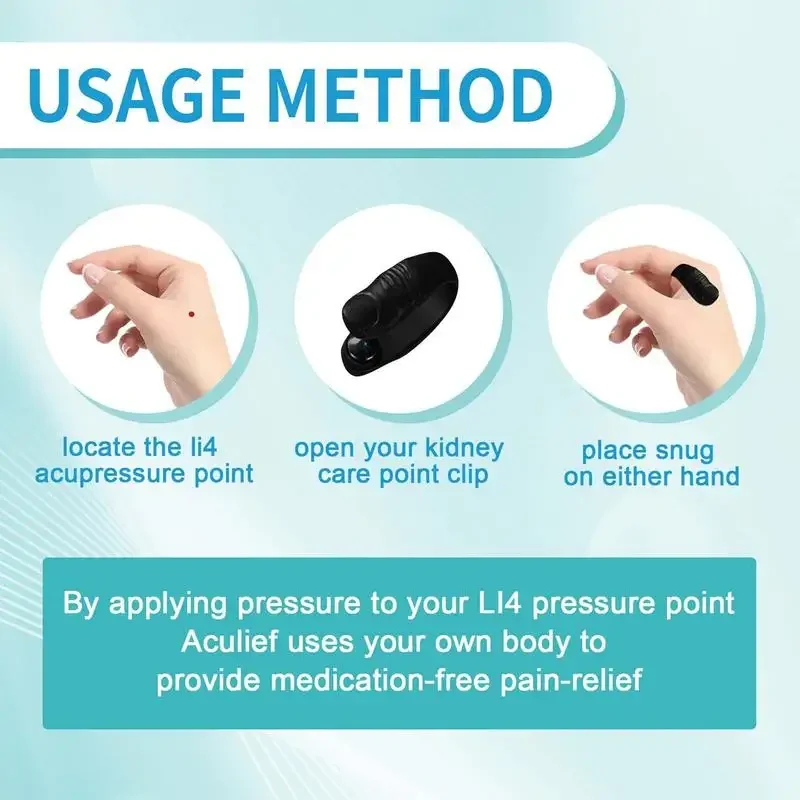 USAGE METHOD

locate the li4 acupressure point

open your kidney care point clip

place snug on either hand

By applying pressure to your LI4 pressure point Aculief uses your own body to provide medication-free pain-relief