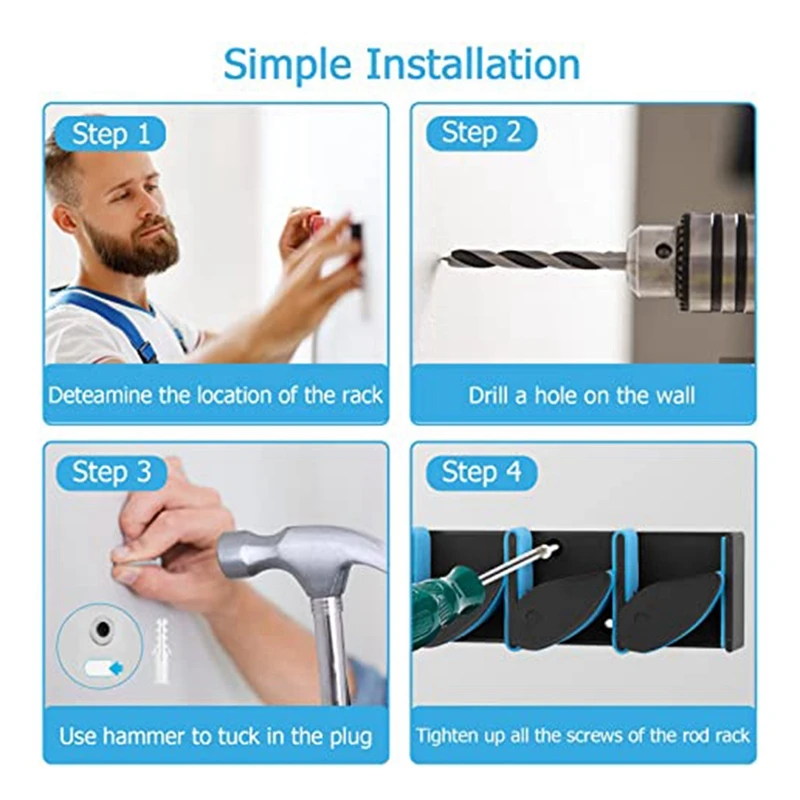 Simple Installation

Step 1

Deteamine the location of the rack

Step 2

Drill a hole on the wall

Step 3

Use hammer to tuck in the plug

Step 4

Tighten up all the screws of the rod rack