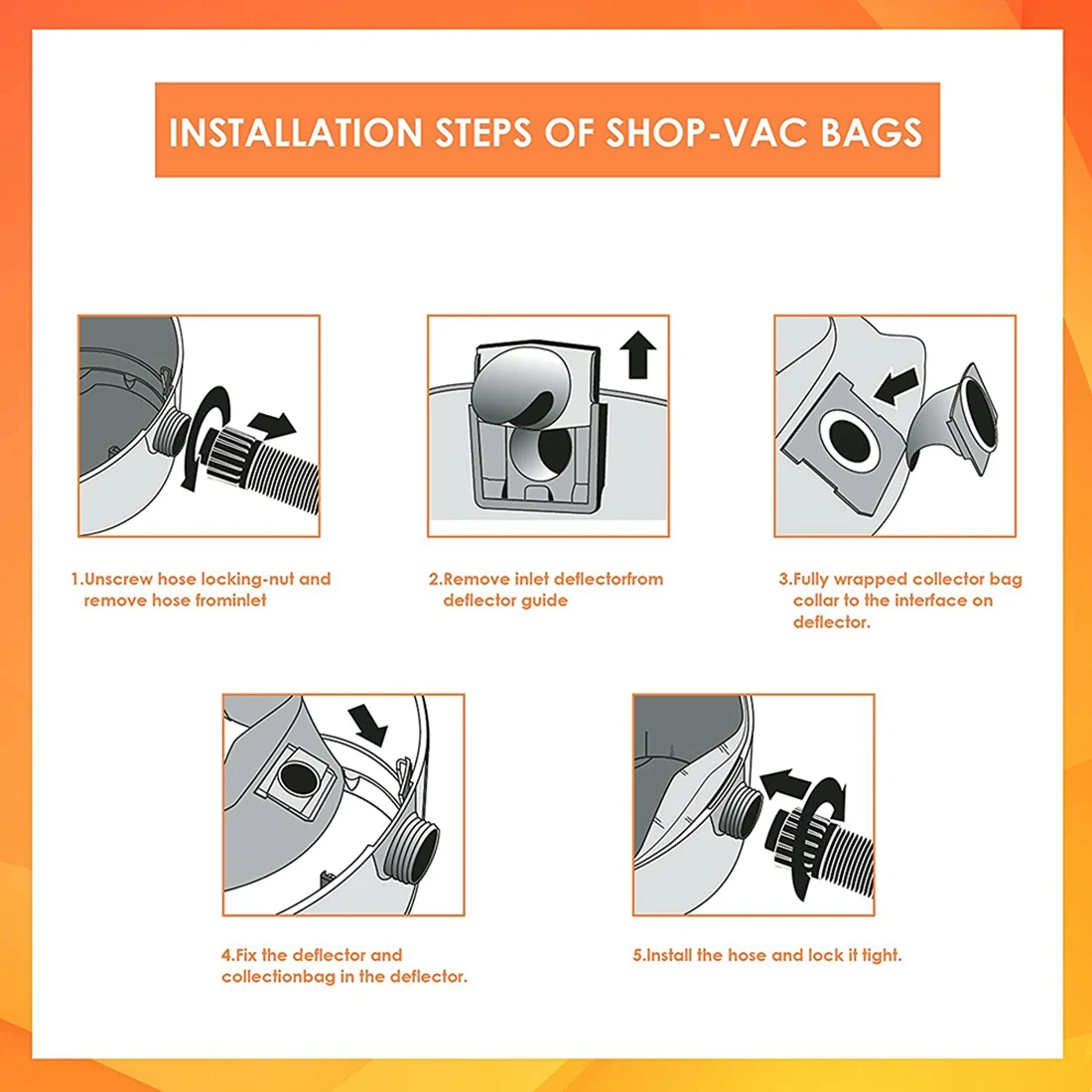 INSTALLATION STEPS OF SHOP-VAC BAGS

1.Unscrew hose locking-nut and remove hose frominlet

2.Remove inlet deflectorfrom deflector guide

3.Fully wrapped collector bag collar to the interface on deflector.

4.Fix the deflector and collectionbag in the deflector.

5.Install the hose and lock it tight.