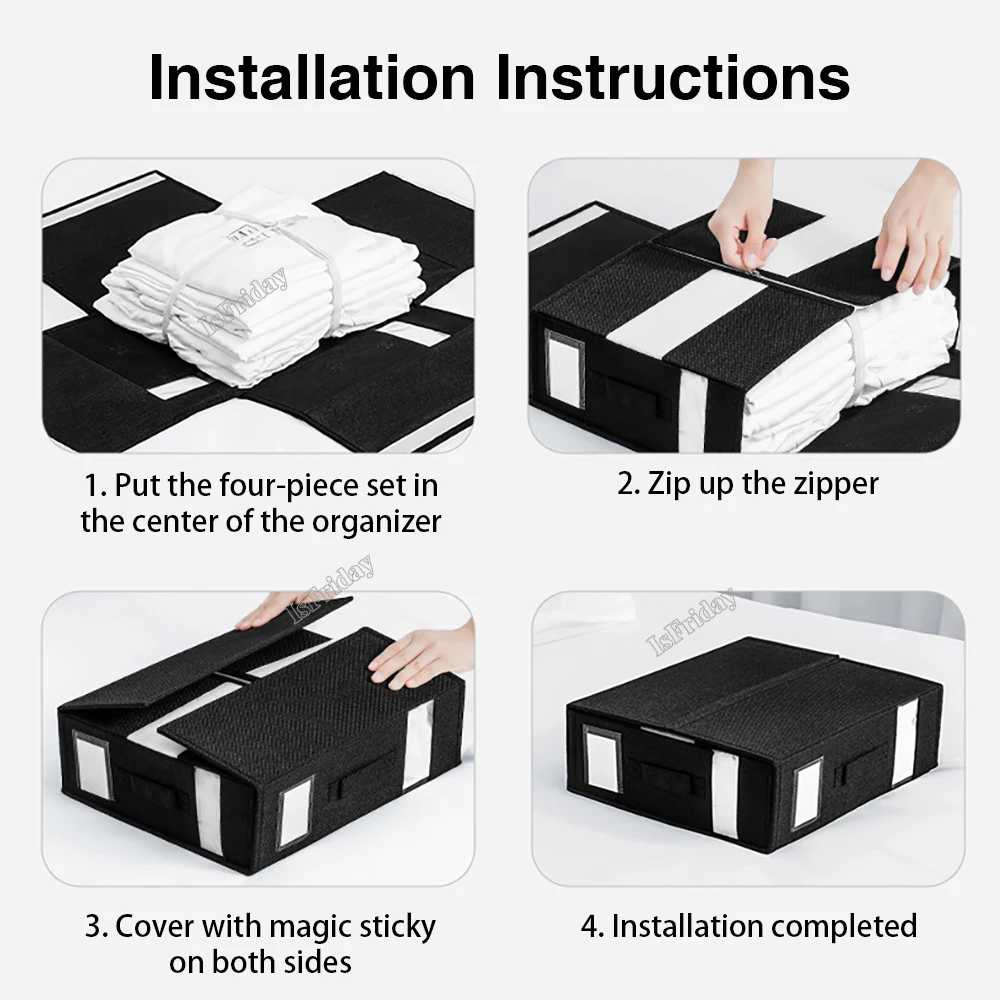 Installation Instructions

IsFriday

1. Put the four-piece set in the center of the organizer

2. Zip up the zipper

IsFriday

IsFriday

3. Cover with magic sticky on both sides

4. Installation completed