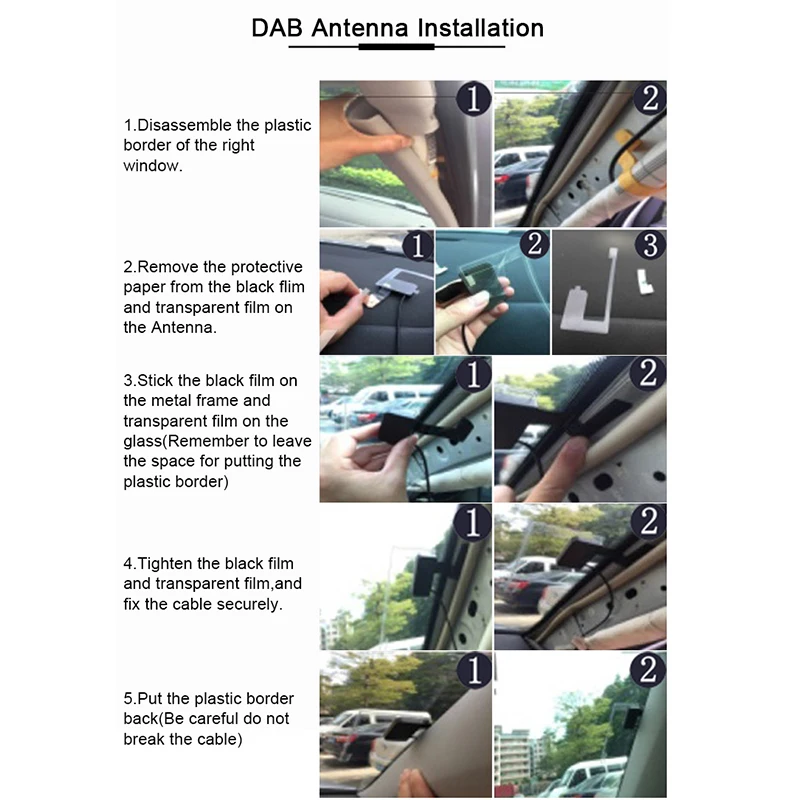 DAB Antenna Installation

1.Disassemble the plastic border of the right window.

1 2

2.Remove the protective paper from the black flim and transparent film on the Antenna.

1 2 3

3.Stick the black film on the metal frame and transparent film on the glass(Remember to leave the space for putting the plastic border)

1 2

4.Tighten the black film and transparent film,and fix the cable securely.

1 2

5.Put the plastic border back(Be careful do not break the cable)

1 2