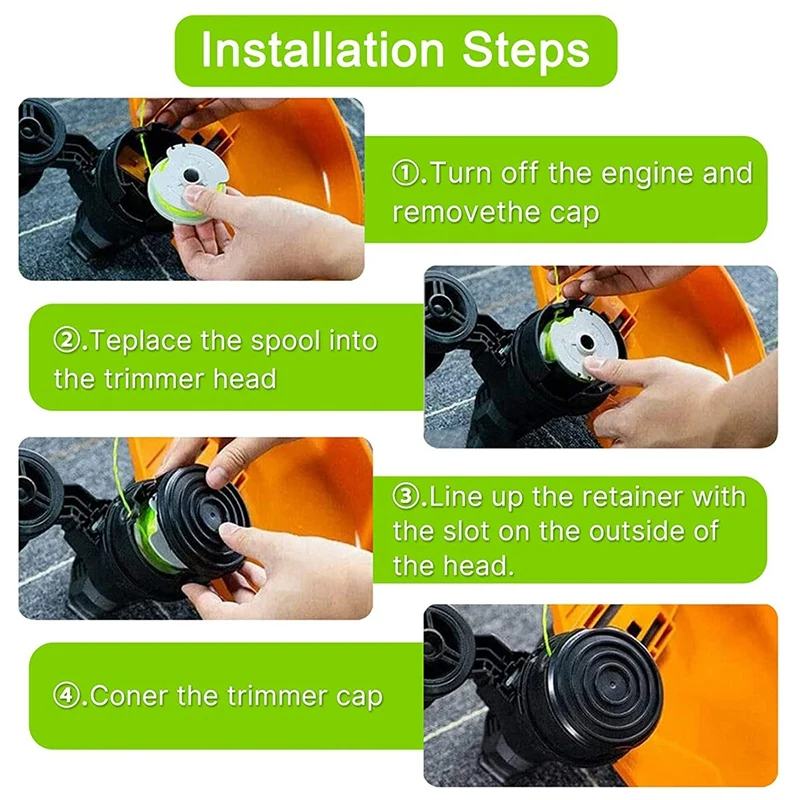 Installation Steps

①.Turn off the engine and removethe cap

②.Teplace the spool into the trimmer head

③.Line up the retainer with the slot on the outside of the head.

④.Coner the trimmer cap