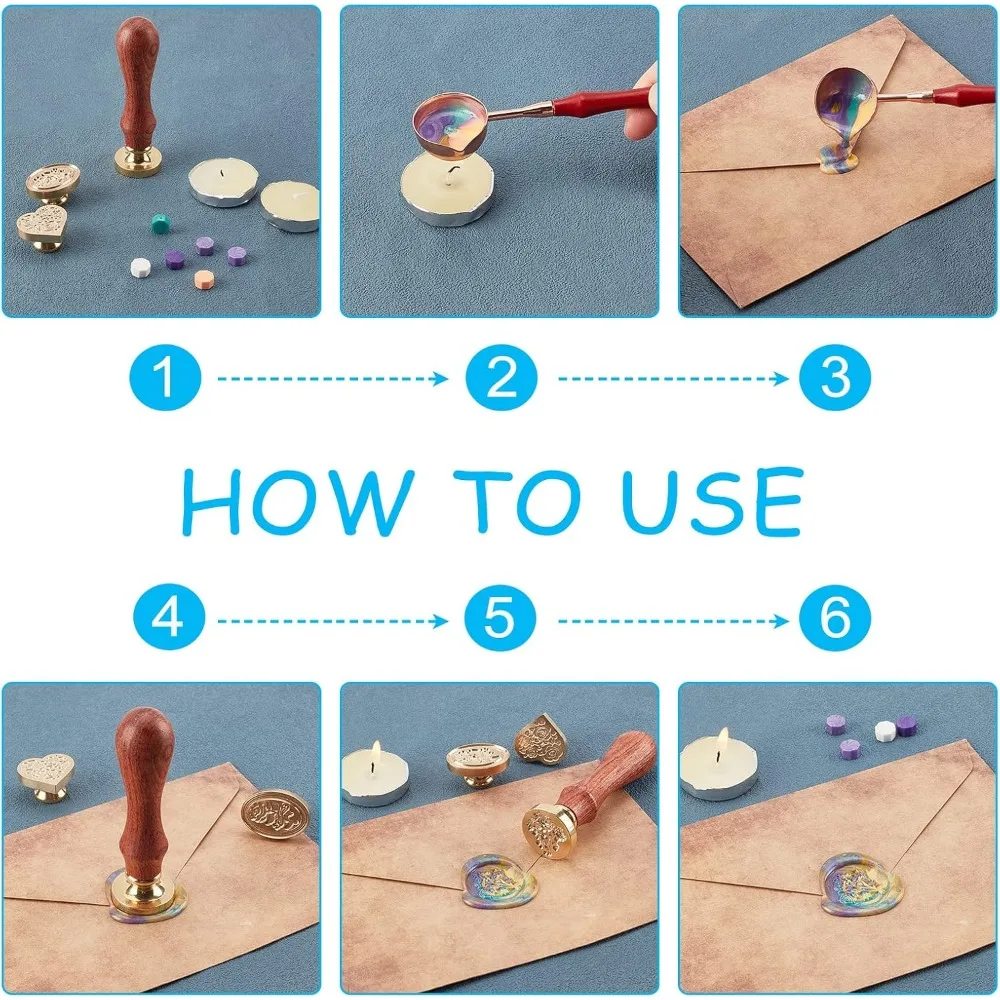 1
2
3

HOW TO USE

4
5
6