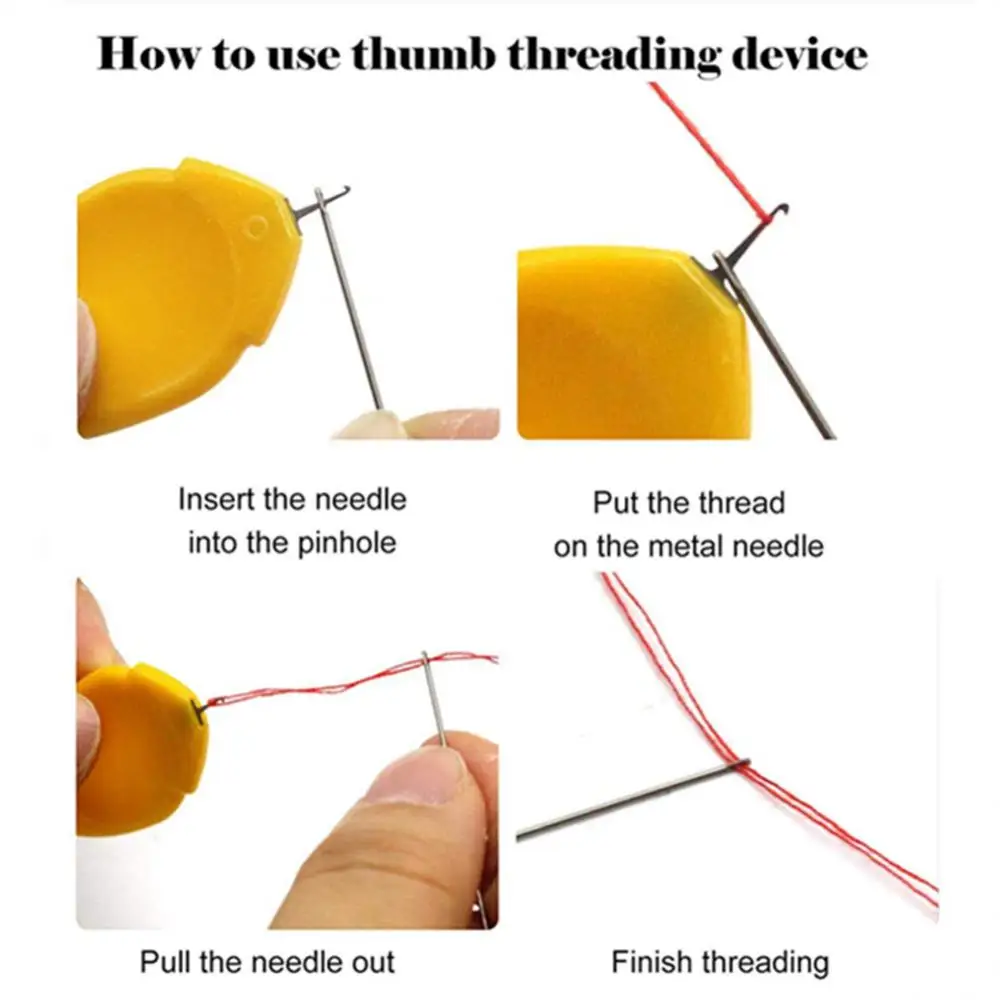 How to use thumb threading device

Insert the needle into the pinhole

Put the thread on the metal needle

Pull the needle out

Finish threading