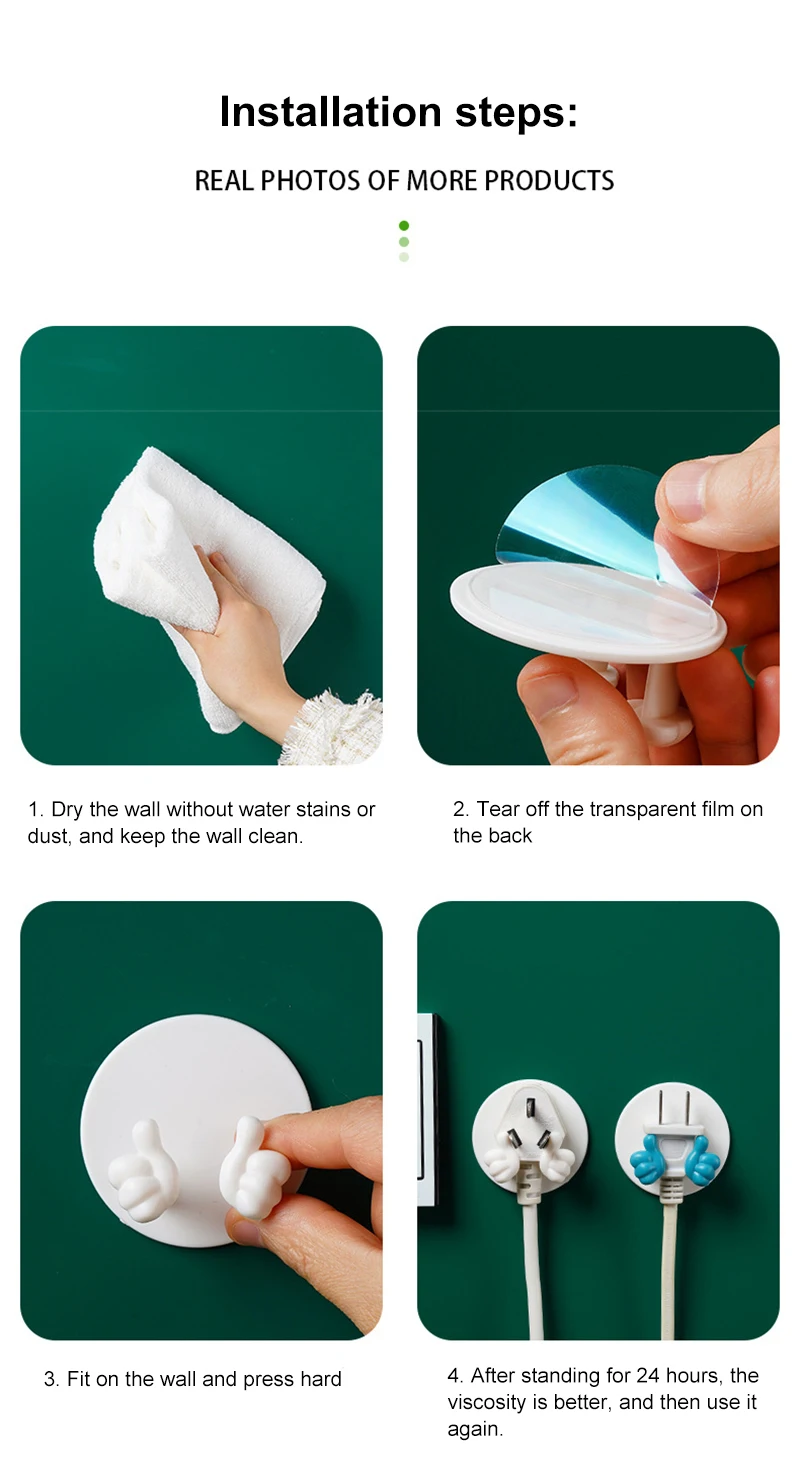 Installation steps:

REAL PHOTOS OF MORE PRODUCTS

1. Dry the wall without water stains or dust, and keep the wall clean.

2. Tear off the transparent film on the back

3. Fit on the wall and press hard

4. After standing for 24 hours, the viscosity is better, and then use it again.