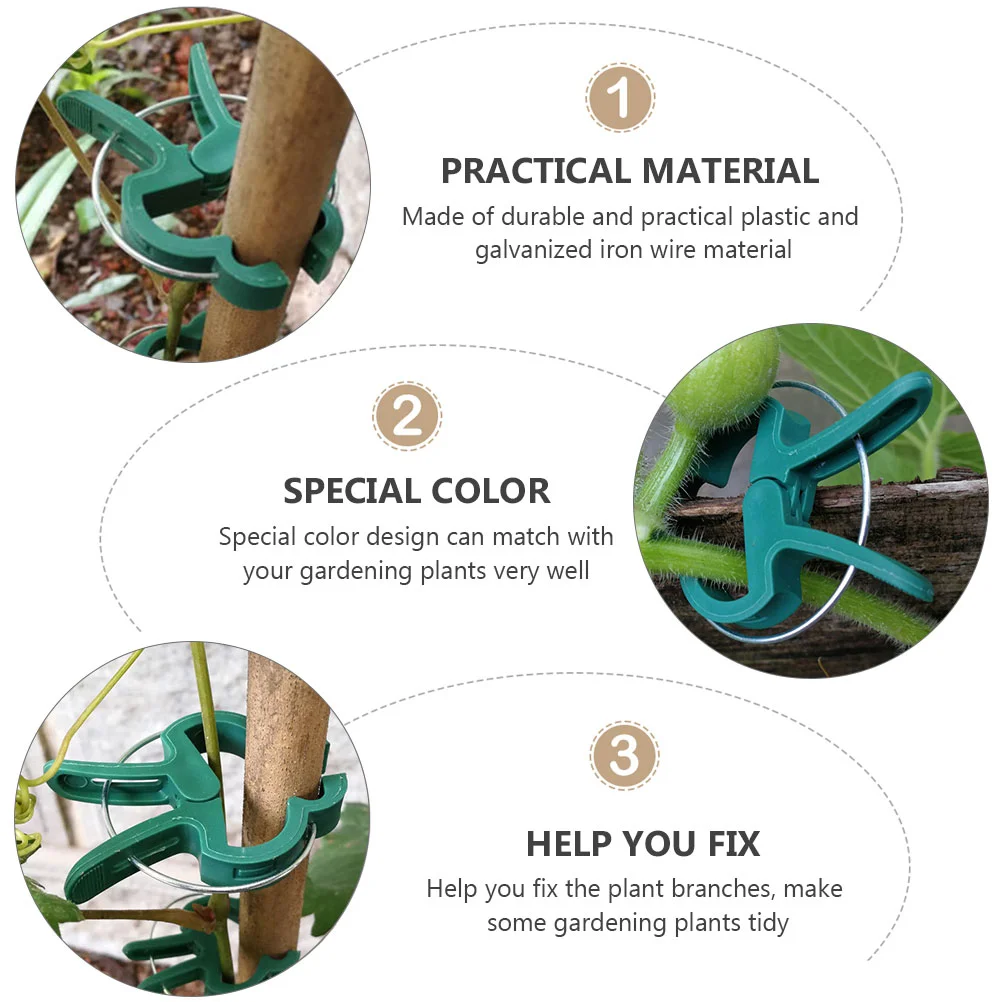 1

PRACTICAL MATERIAL

Made of durable and practical plastic and galvanized iron wire material

2

SPECIAL COLOR

Special color design can match with your gardening plants very well

3

HELP YOU FIX

Help you fix the plant branches, make some gardening plants tidy