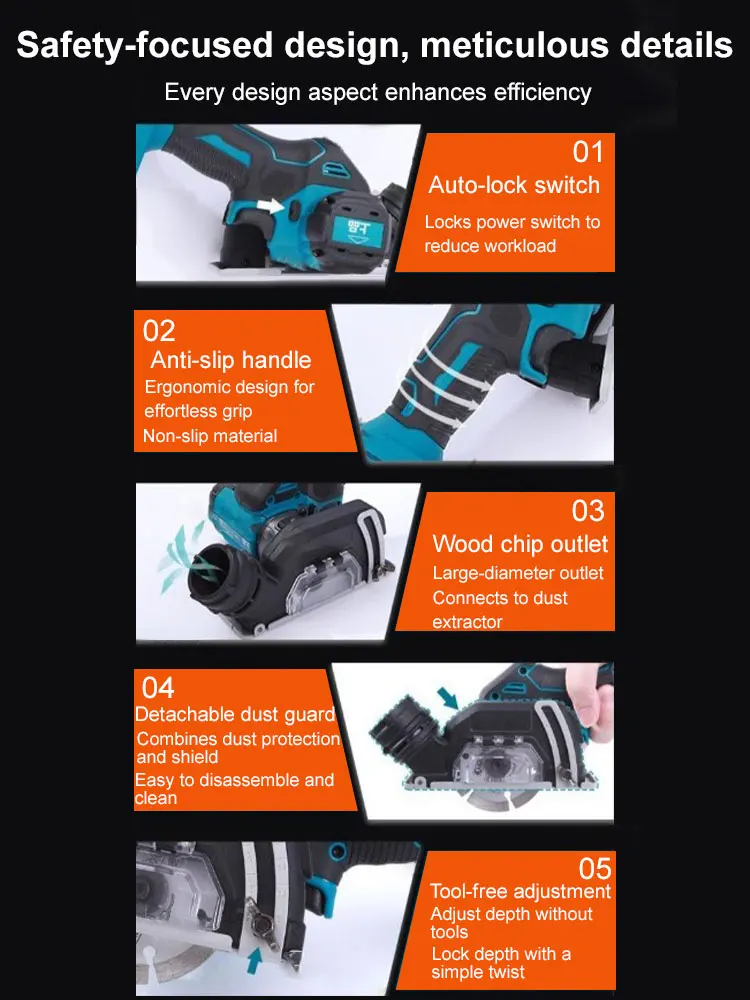 Safety-focused design, meticulous details

Every design aspect enhances efficiency

01
Auto-lock switch
Locks power switch to reduce workload

02
Anti-slip handle
Ergonomic design for effortless grip
Non-slip material

03
Wood chip outlet
Large-diameter outlet
Connects to dust extractor

04
Detachable dust guard
Combines dust protection and shield
Easy to disassemble and clean

05
Tool-free adjustment
Adjust depth without tools
Lock depth with a simple twist