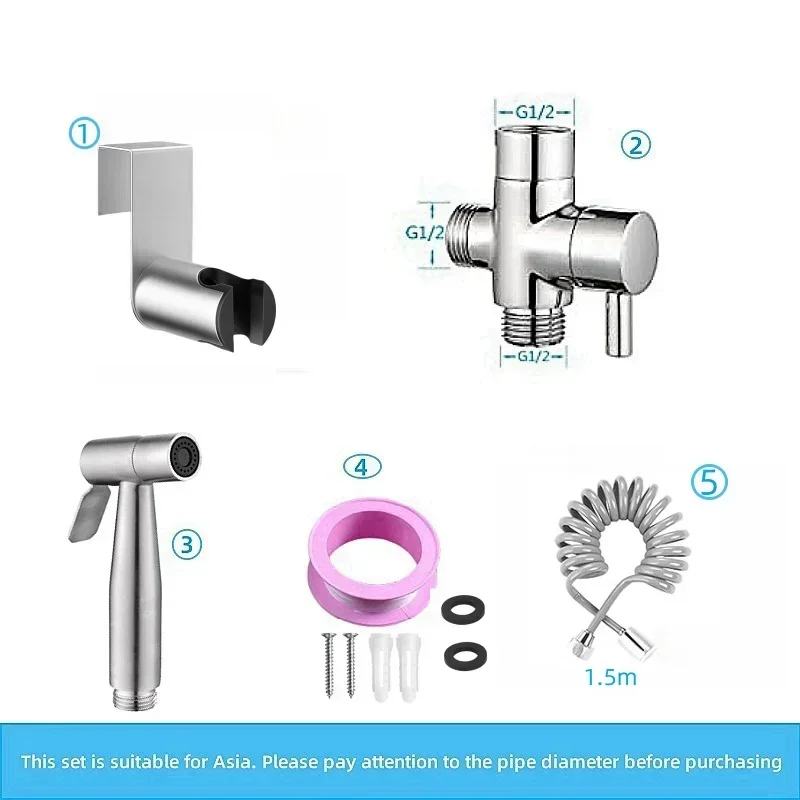 ①

G1/2

②

G1/2

G1/2

③

④

⑤

1.5m

This set is suitable for Asia. Please pay attention to the pipe diameter before purchasing