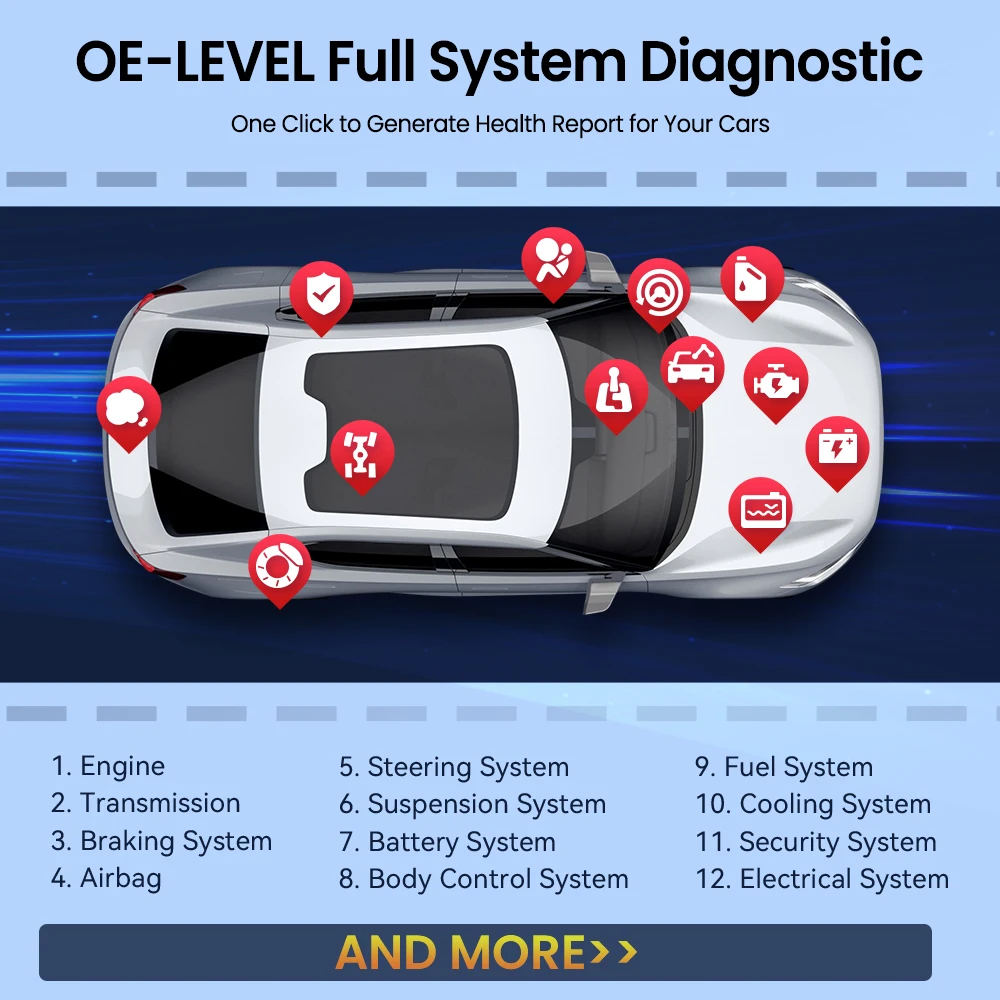 OE-LEVEL Full System Diagnostic

One Click to Generate Health Report for Your Cars

1. Engine
2. Transmission
3. Braking System
4. Airbag

5. Steering System
6. Suspension System
7. Battery System
8. Body Control System

9. Fuel System
10. Cooling System
11. Security System
12. Electrical System

AND MORE>>