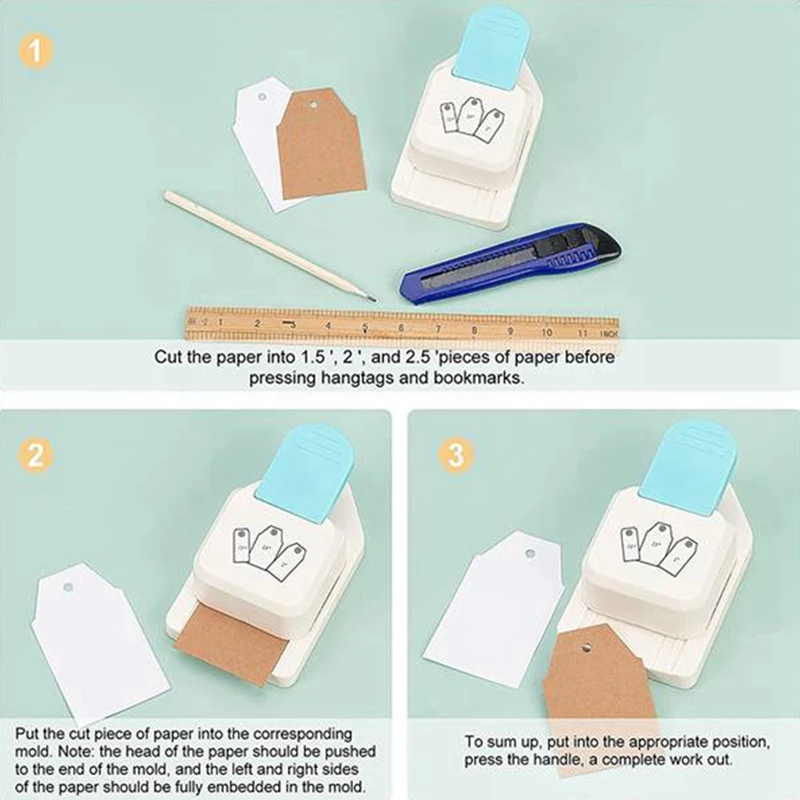 1

1 2 3 4 5 6 7 8 9 10 11 INCH

Cut the paper into 1.5 ', 2 ', and 2.5 'pieces of paper before pressing hangtags and bookmarks.

2

Put the cut piece of paper into the corresponding mold. Note: the head of the paper should be pushed to the end of the mold, and the left and right sides of the paper should be fully embedded in the mold.

3

To sum up, put into the appropriate position, press the handle, a complete work out.