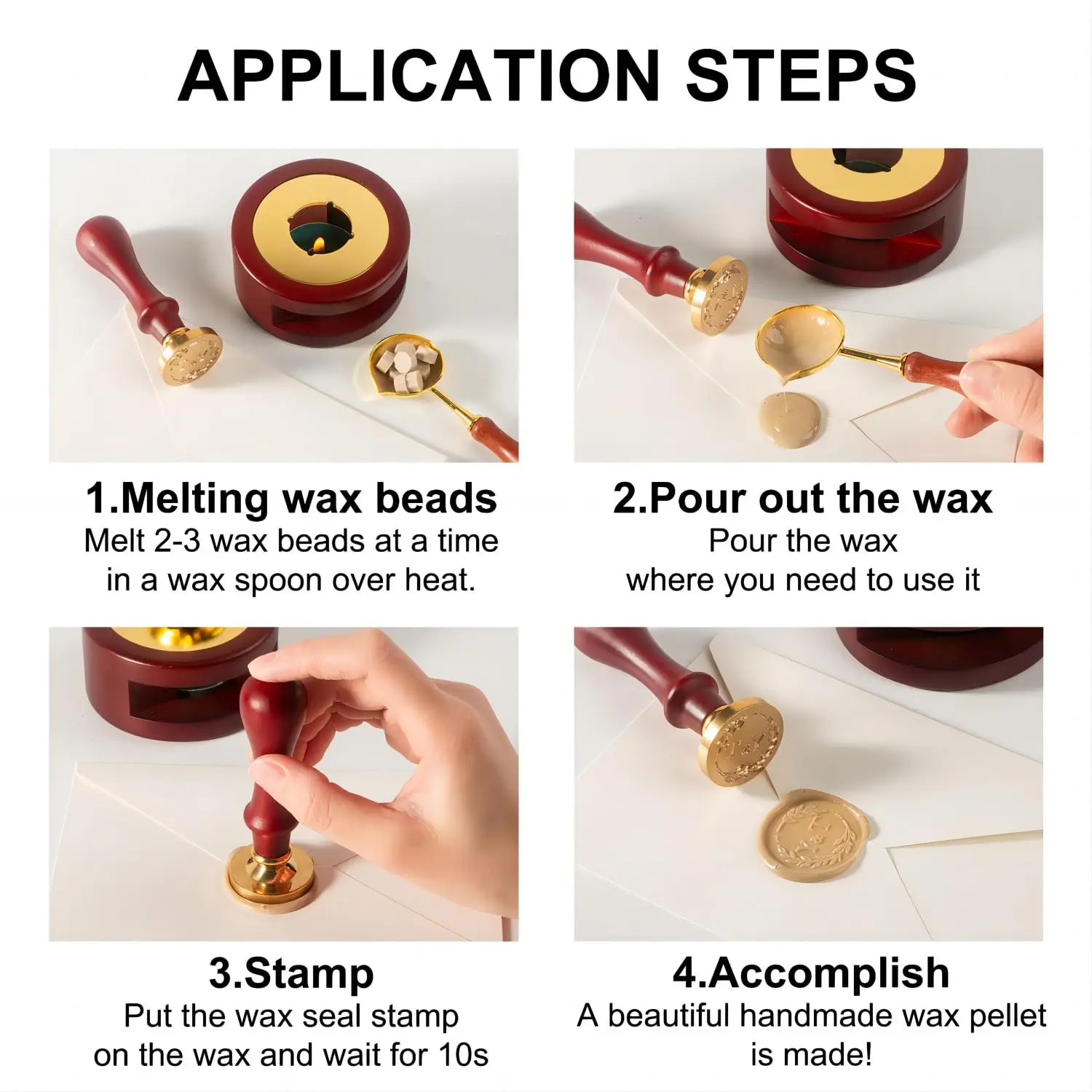 APPLICATION STEPS

1.Melting wax beads
Melt 2-3 wax beads at a time in a wax spoon over heat.

2.Pour out the wax
Pour the wax where you need to use it

3.Stamp
Put the wax seal stamp on the wax and wait for 10s

4.Accomplish
A beautiful handmade wax pellet is made!