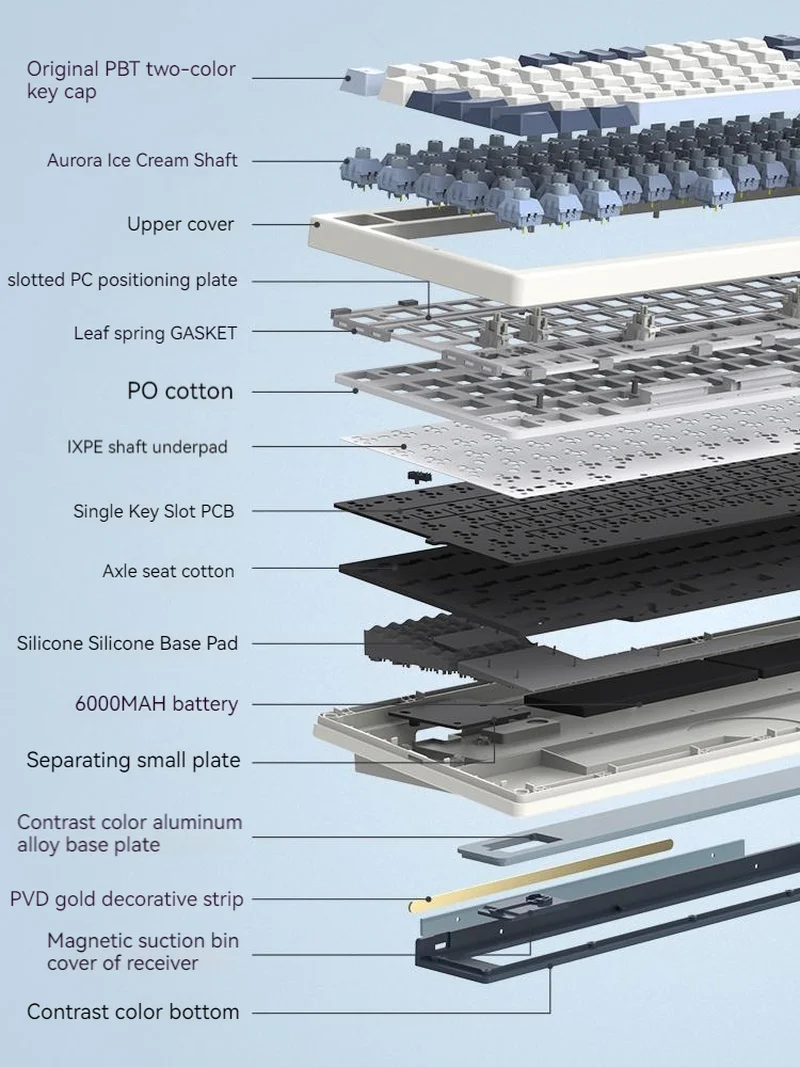 Original PBT two-color key cap

Aurora Ice Cream Shaft

Upper cover

slotted PC positioning plate

Leaf spring GASKET

PO cotton

IXPE shaft underpad

Single Key Slot PCB

Axle seat cotton

Silicone Silicone Base Pad

6000MAH battery

Separating small plate

Contrast color aluminum alloy base plate

PVD gold decorative strip

Magnetic suction bin cover of receiver

Contrast color bottom