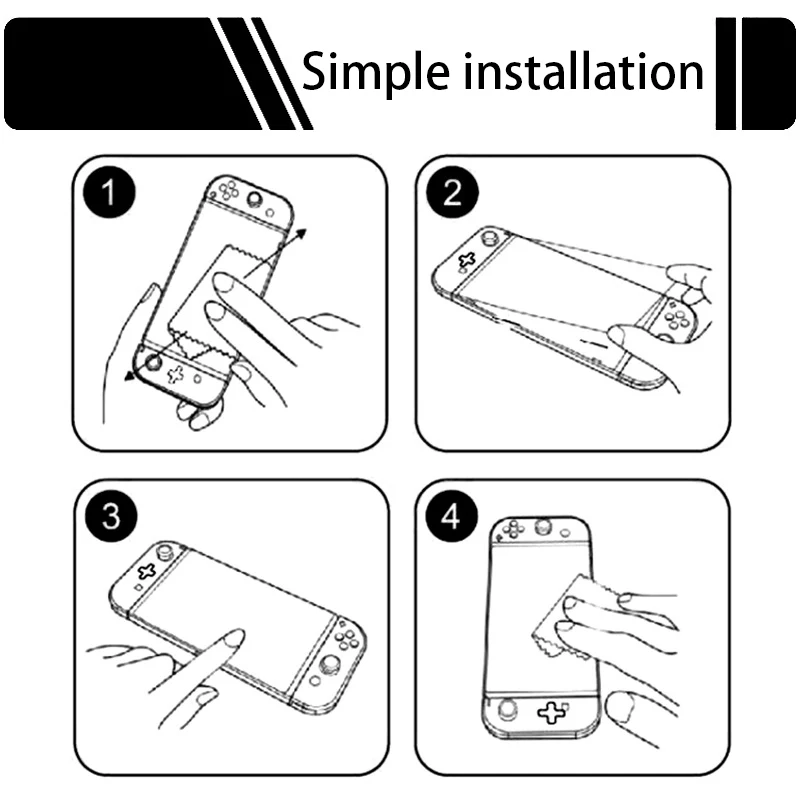 Simple installation

1

2

3

4