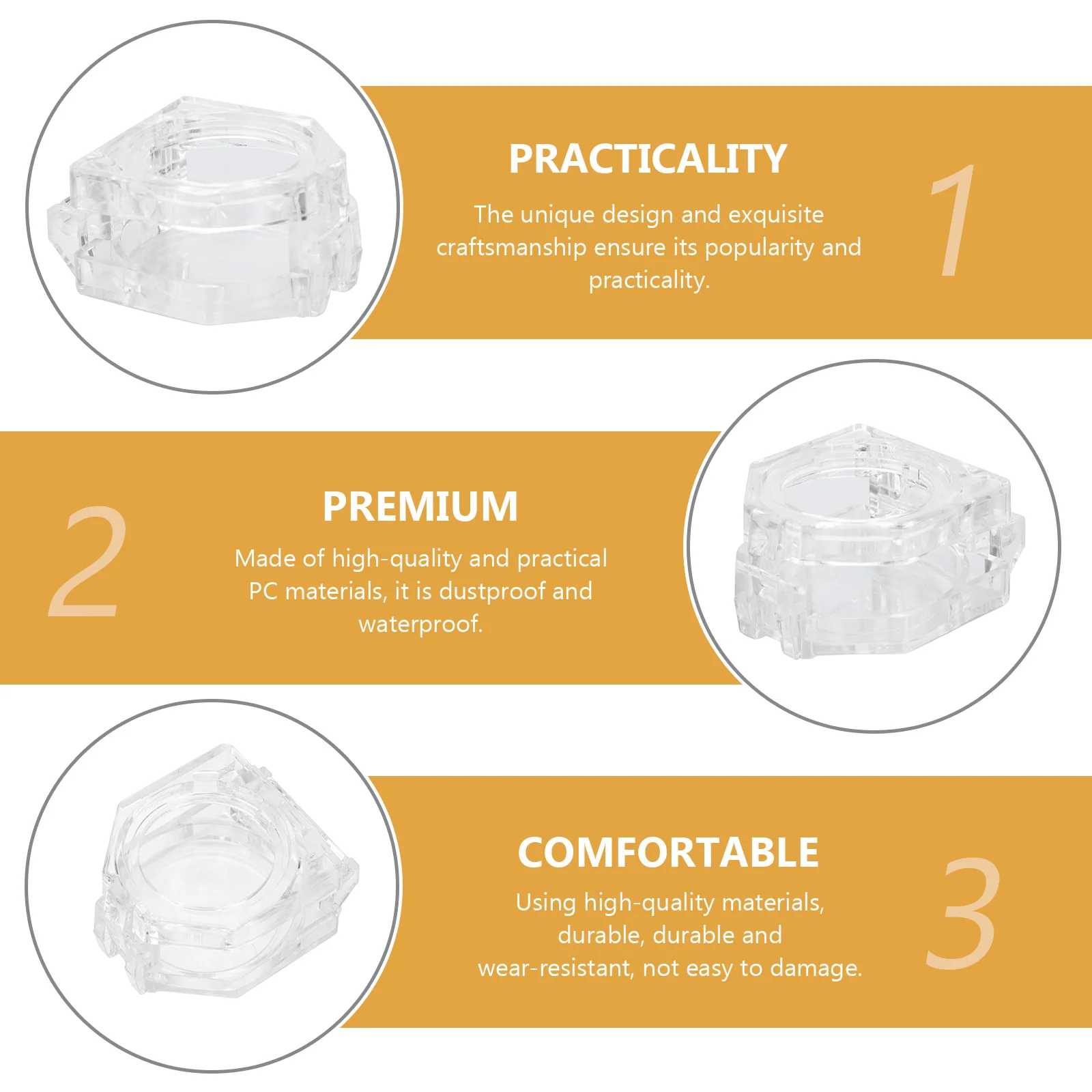 PRACTICALITY

The unique design and exquisite craftsmanship ensure its popularity and practicality.

1

2

PREMIUM

Made of high-quality and practical PC materials, it is dustproof and waterproof.

COMFORTABLE

Using high-quality materials, durable, durable and wear-resistant, not easy to damage.

3