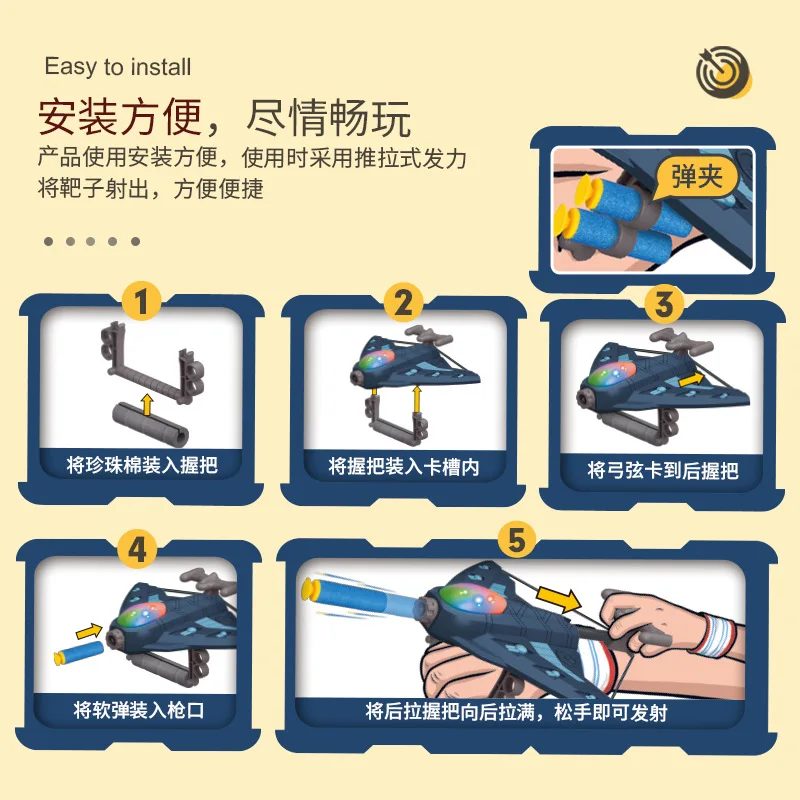 Easy to install

安装方便，尽情畅玩

产品使用安装方便，使用时采用推拉式发力将靶子射出，方便便捷

弹夹

1
将珍珠棉装入握把

2
将握把装入卡槽内

3
将弓弦卡到后握把

4
将软弹装入枪口

5
将后拉握把向后拉满，松手即可发射