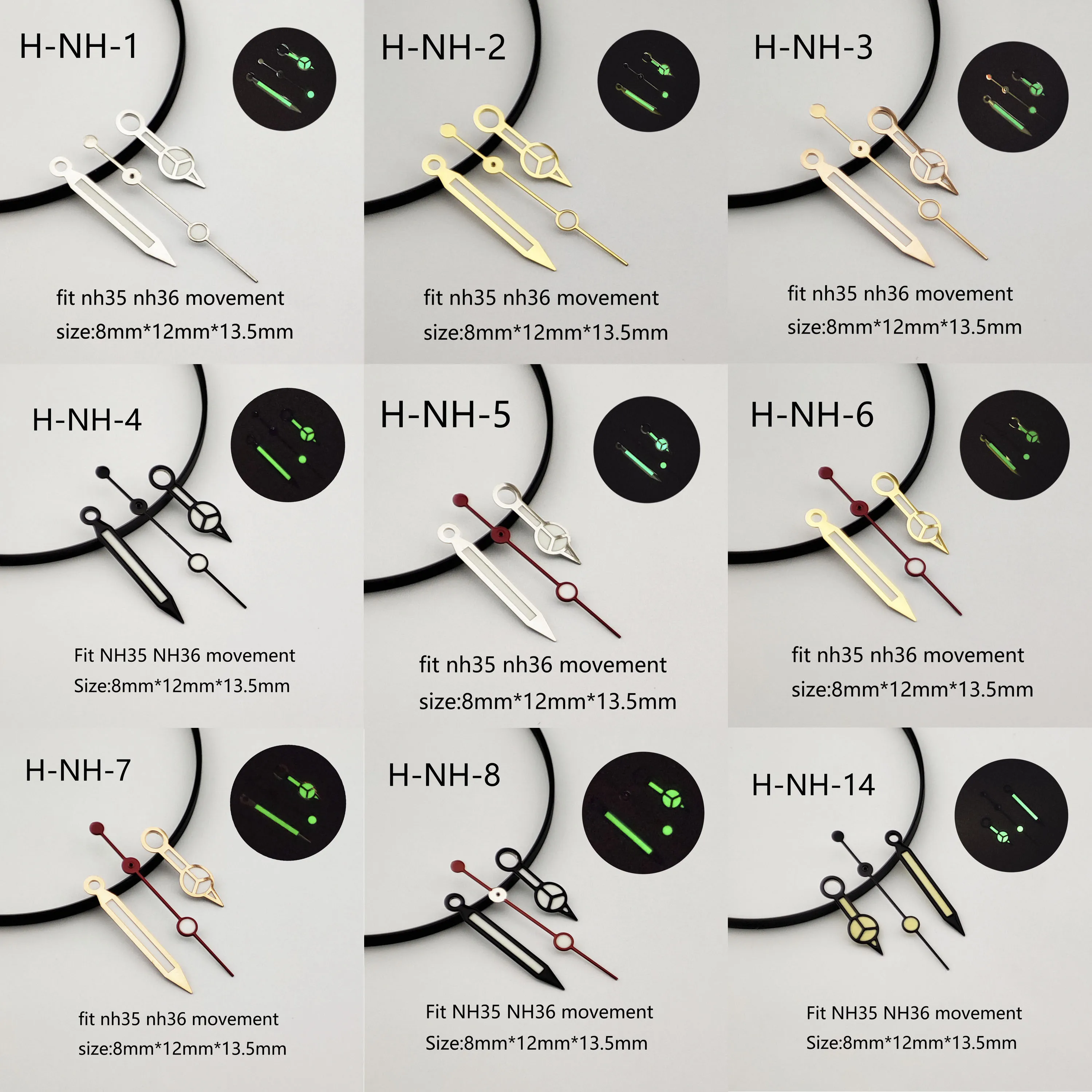 H-NH-1

fit nh35 nh36 movement
size:8mm*12mm*13.5mm

H-NH-2

fit nh35 nh36 movement
size:8mm*12mm*13.5mm

H-NH-3

fit nh35 nh36 movement
size:8mm*12mm*13.5mm

H-NH-4

Fit NH35 NH36 movement
Size:8mm*12mm*13.5mm

H-NH-5

fit nh35 nh36 movement
size:8mm*12mm*13.5mm

H-NH-6

fit nh35 nh36 movement
size:8mm*12mm*13.5mm

H-NH-7

fit nh35 nh36 movement
size:8mm*12mm*13.5mm

H-NH-8

Fit NH35 NH36 movement
Size:8mm*12mm*13.5mm

H-NH-14

Fit NH35 NH36 movement
Size:8mm*12mm*13.5mm