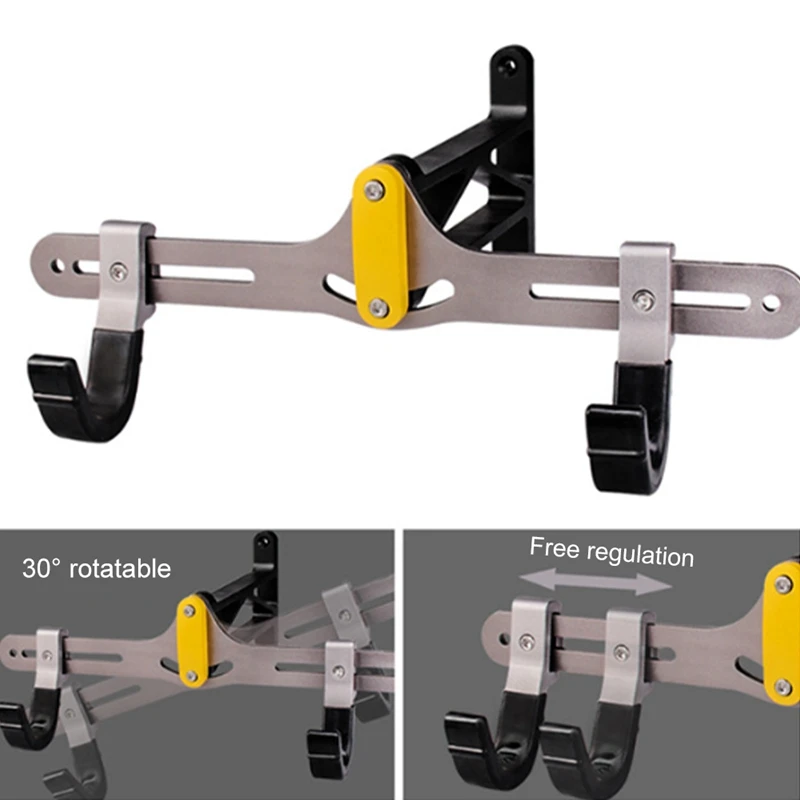 30° rotatable

Free regulation