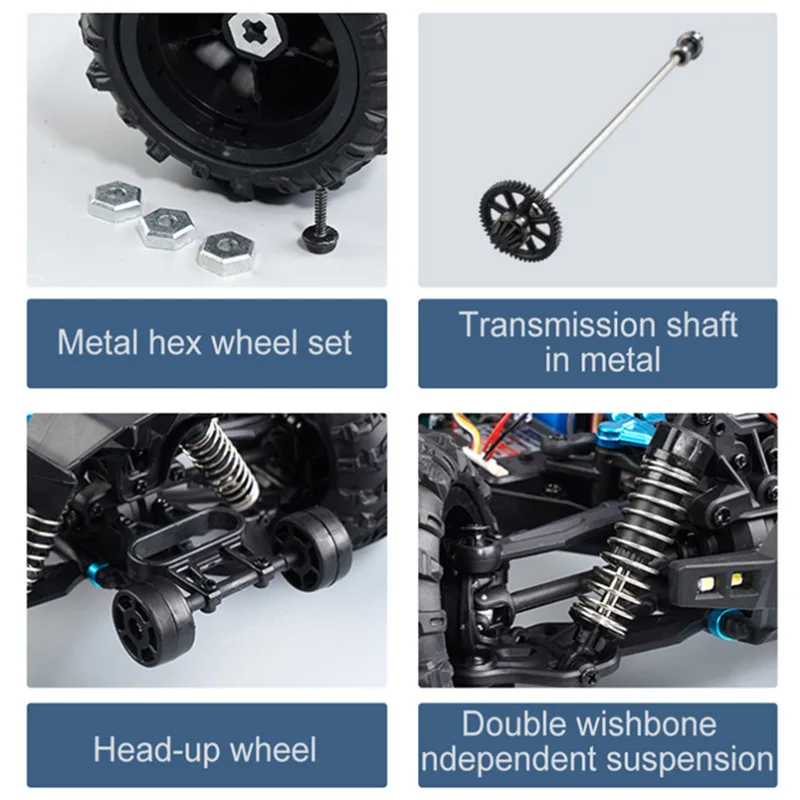 Metal hex wheel set

Transmission shaft in metal

Head-up wheel

Double wishbone ndependent suspension