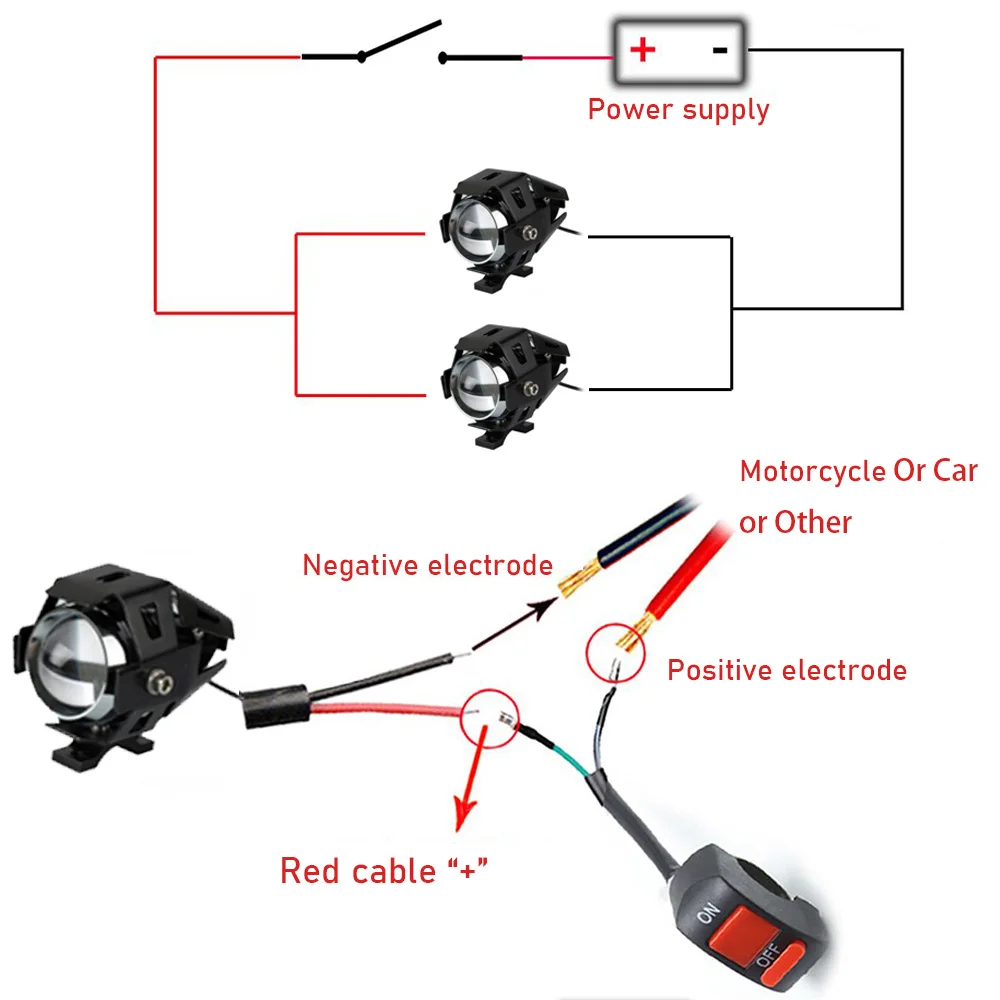 + -

Power supply

Motorcycle Or Car or Other

Negative electrode

Positive electrode

Red cable “+”

ON

OFF