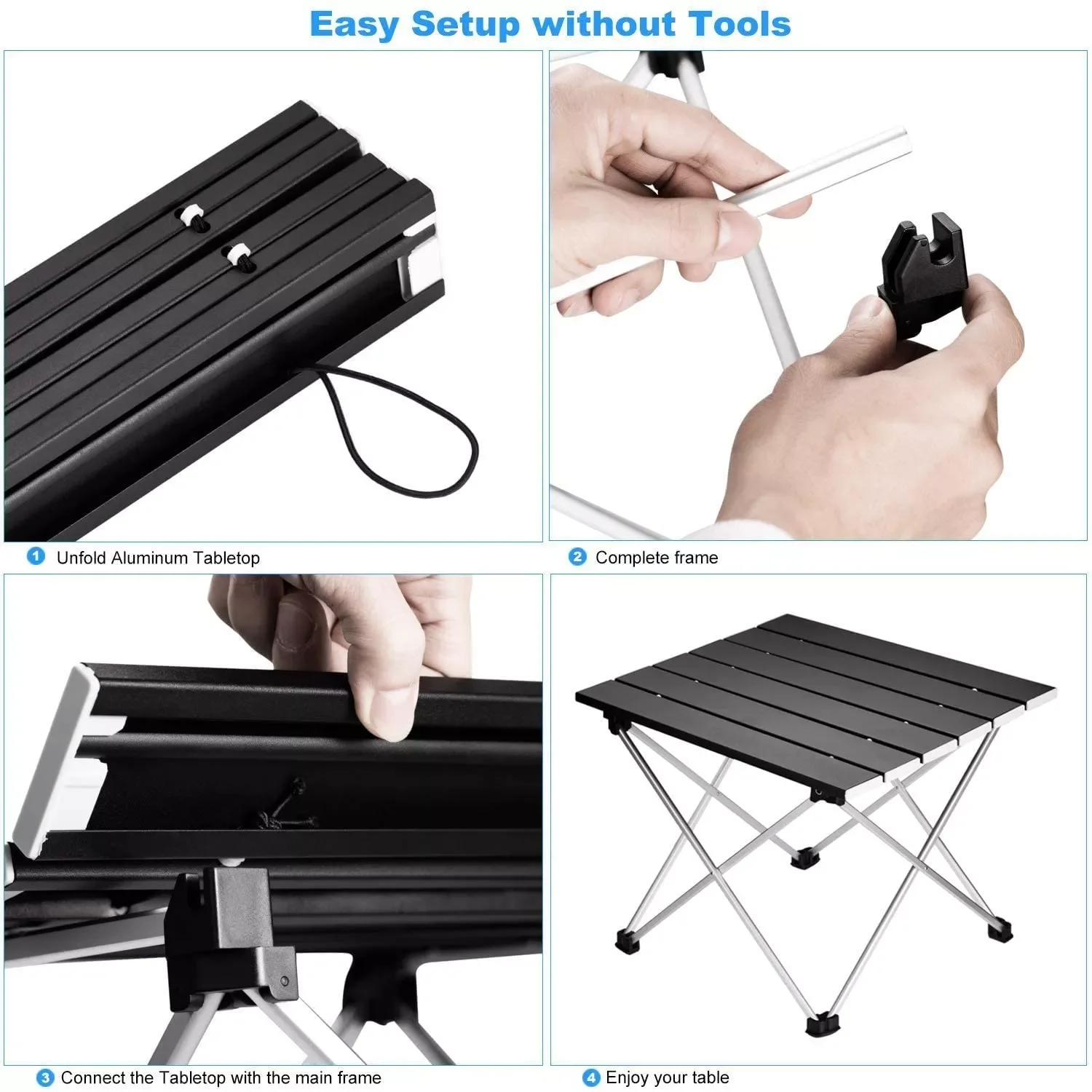 Easy Setup without Tools

1 Unfold Aluminum Tabletop

2 Complete frame

3 Connect the Tabletop with the main frame

4 Enjoy your table