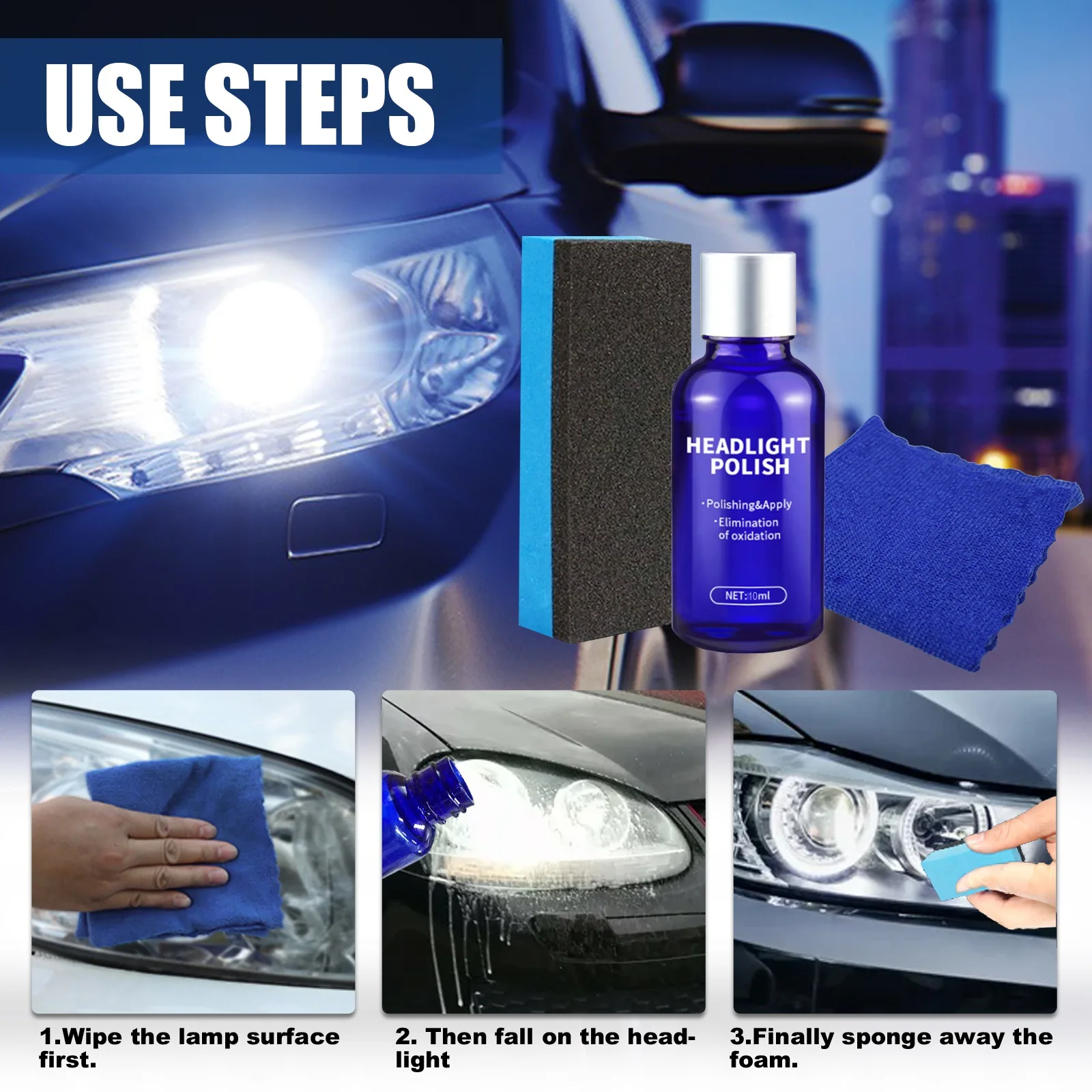 USE STEPS

HEADLIGHT POLISH

·Polishing&Apply
·Elimination of oxidation

NET:10ml

1.Wipe the lamp surface first.

2. Then fall on the headlight

3.Finally sponge away the foam.