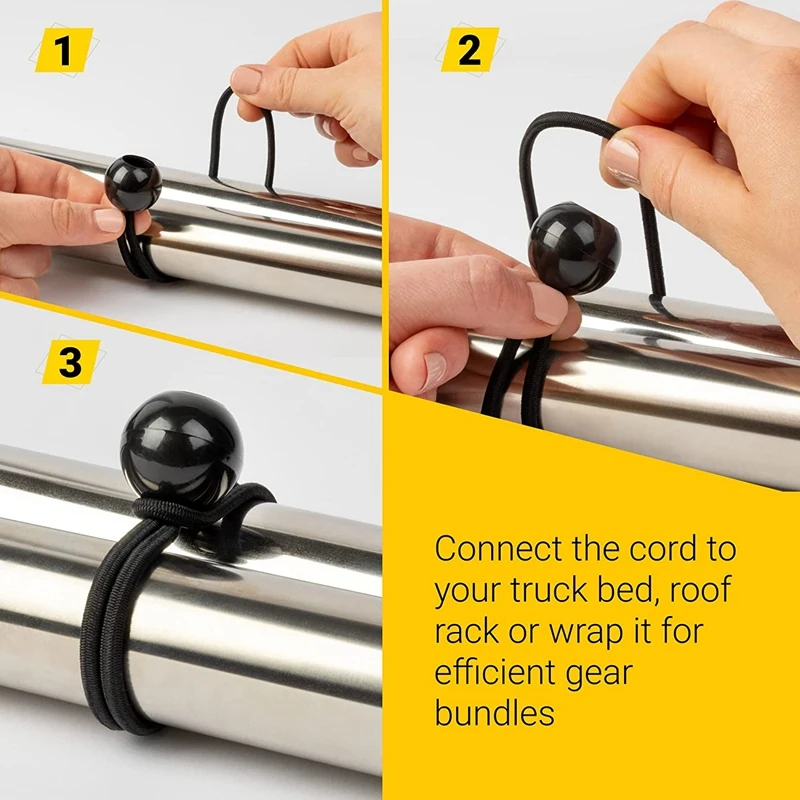 1

2

3

Connect the cord to your truck bed, roof rack or wrap it for efficient gear bundles