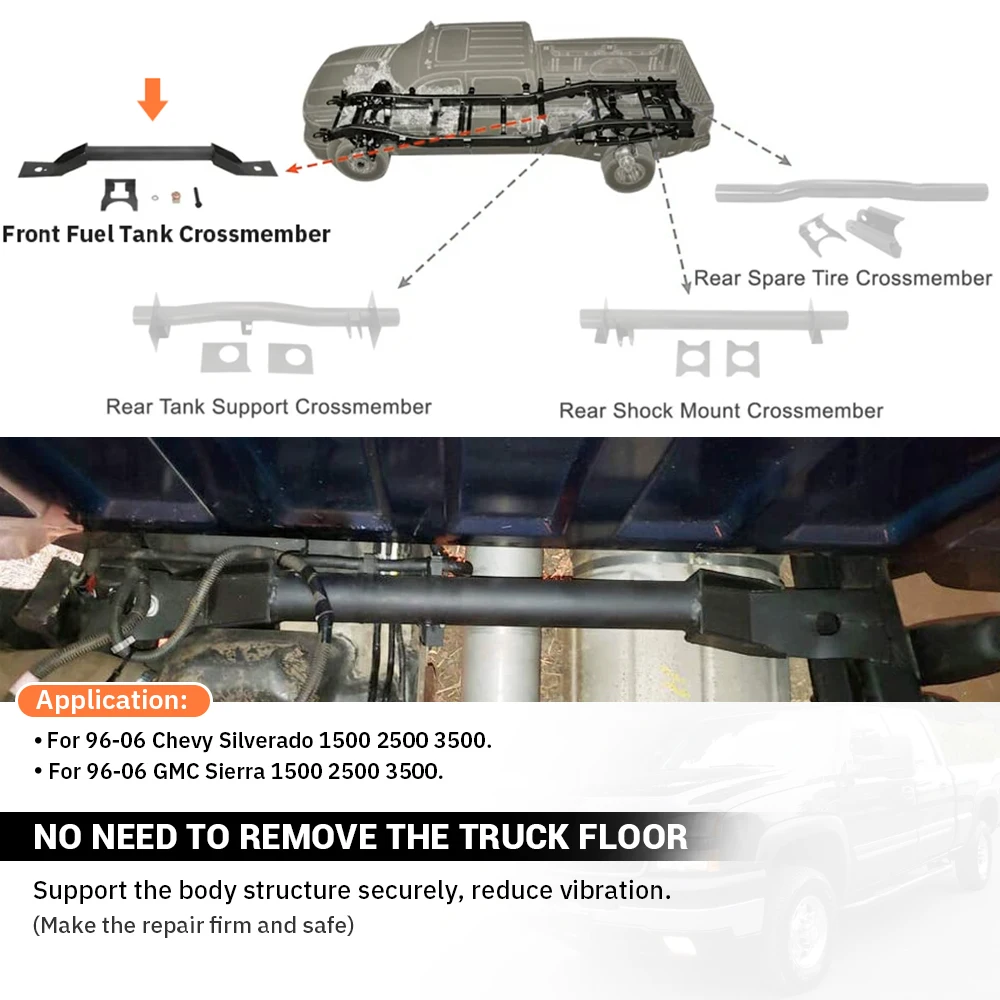 Front Fuel Tank Crossmember

Rear Spare Tire Crossmember

Rear Tank Support Crossmember

Rear Shock Mount Crossmember

Application:

• For 96-06 Chevy Silverado 1500 2500 3500.
• For 96-06 GMC Sierra 1500 2500 3500.

NO NEED TO REMOVE THE TRUCK FLOOR

Support the body structure securely, reduce vibration.
(Make the repair firm and safe)