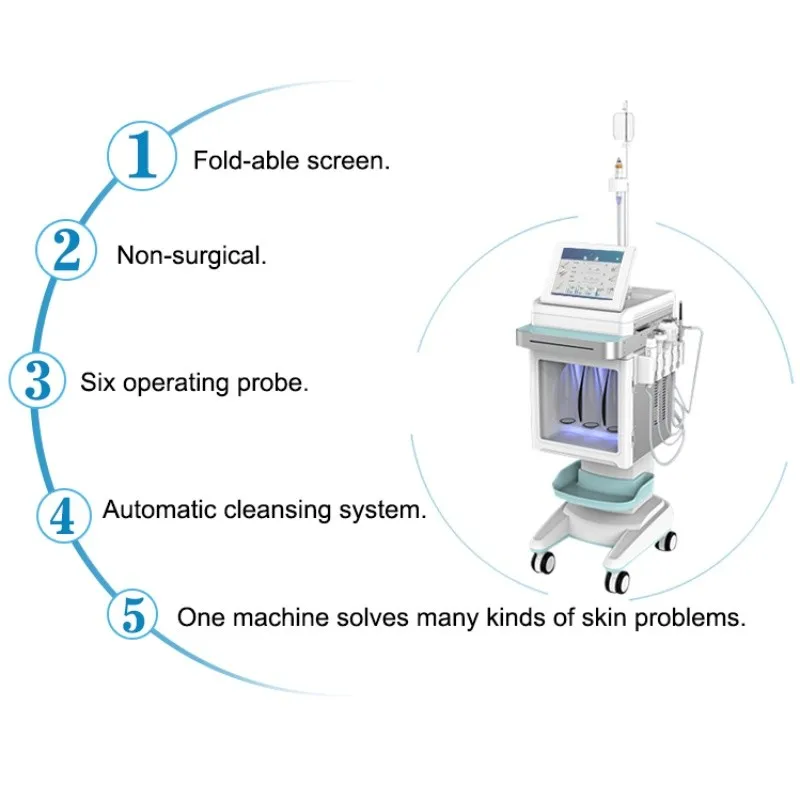 1 Fold-able screen.

2 Non-surgical.

3 Six operating probe.

4 Automatic cleansing system.

5 One machine solves many kinds of skin problems.