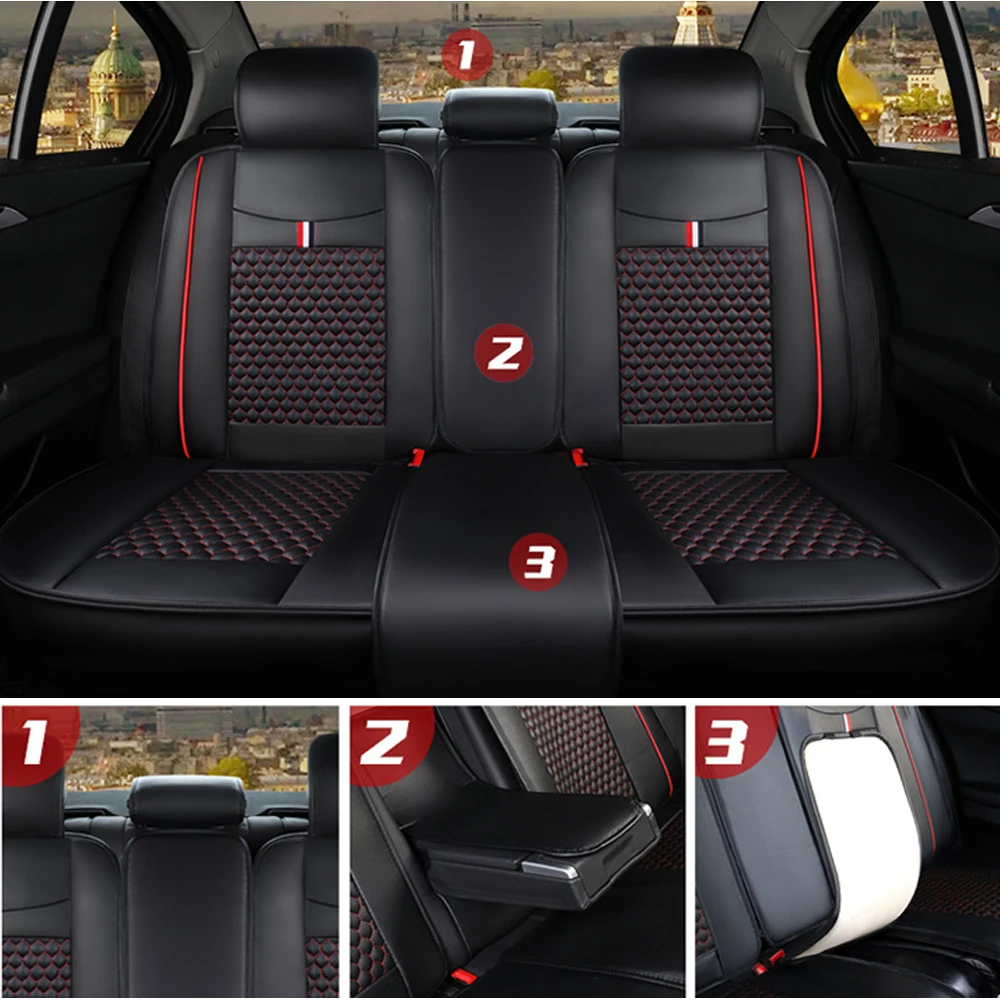 1
2
3
1
2
3