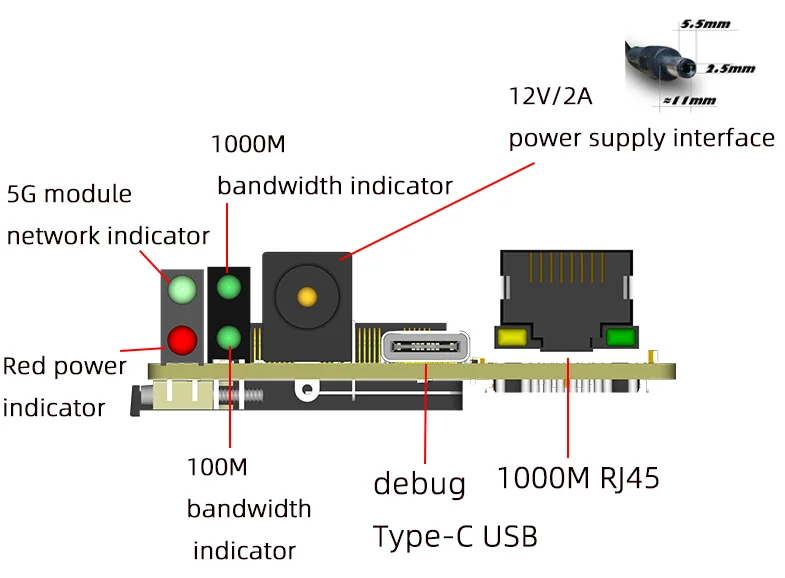 5.5mm
2.5mm
≈11mm

12V/2A
power supply interface

1000M
bandwidth indicator

5G module
network indicator

Red power
indicator

100M
bandwidth
indicator

debug
Type-C USB

1000M RJ45