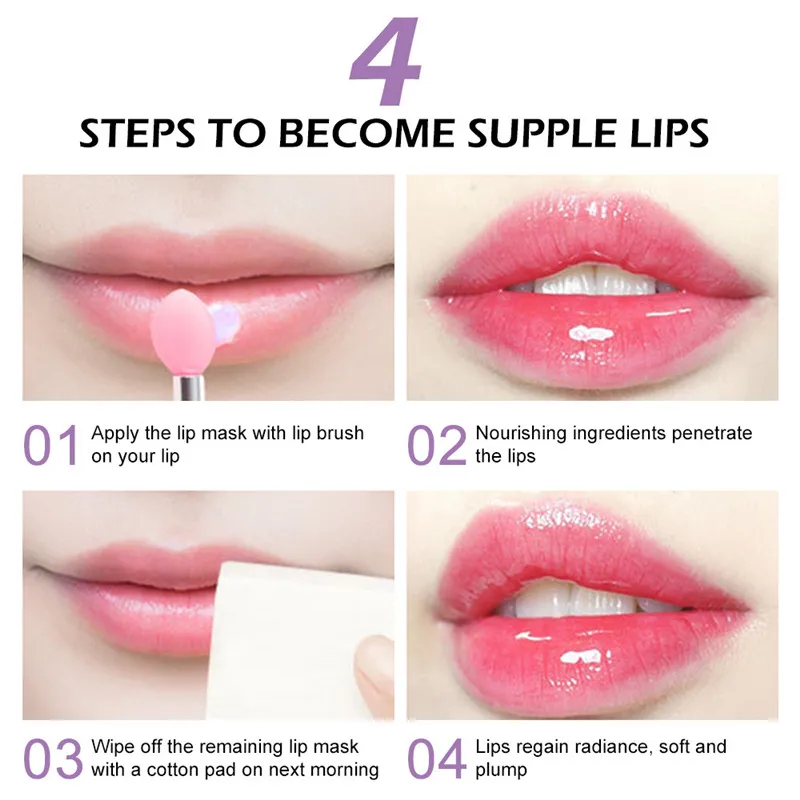 4
STEPS TO BECOME SUPPLE LIPS

01 Apply the lip mask with lip brush on your lip

02 Nourishing ingredients penetrate the lips

03 Wipe off the remaining lip mask with a cotton pad on next morning

04 Lips regain radiance, soft and plump