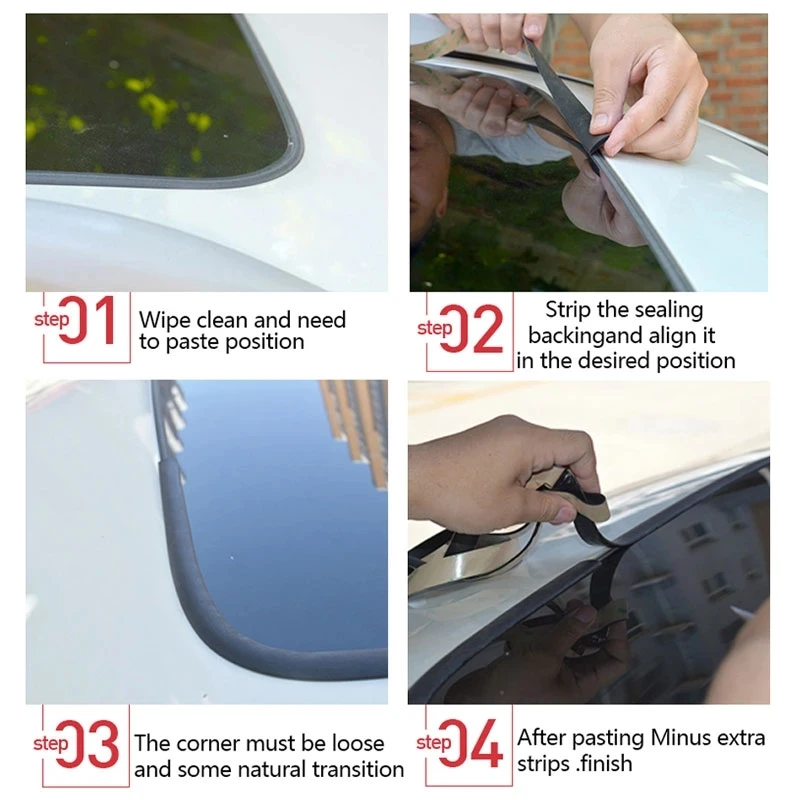 step 01 Wipe clean and need to paste position

step 02 Strip the sealing backingand align it in the desired position

step 03 The corner must be loose and some natural transition

step 04 After pasting Minus extra strips .finish