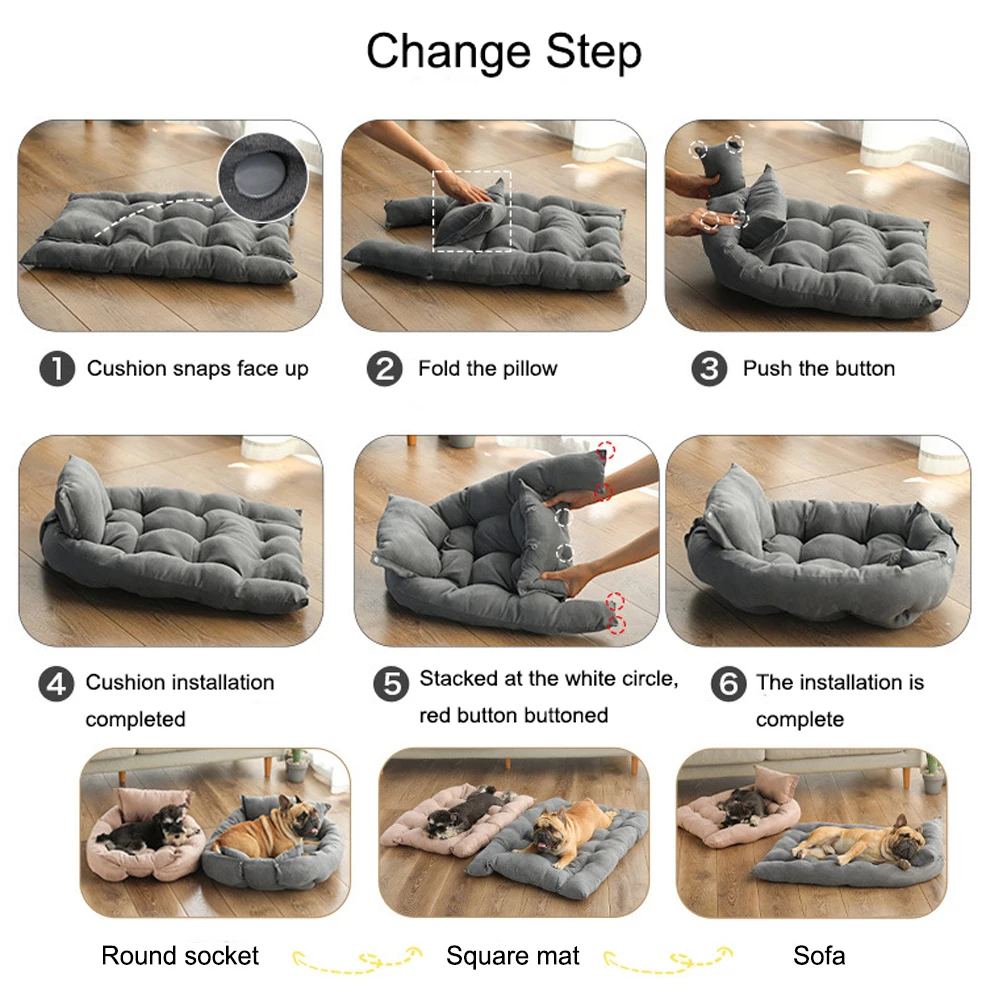 Change Step

1 Cushion snaps face up

2 Fold the pillow

3 Push the button

4 Cushion installation completed

5 Stacked at the white circle, red button buttoned

6 The installation is complete

Round socket

Square mat

Sofa