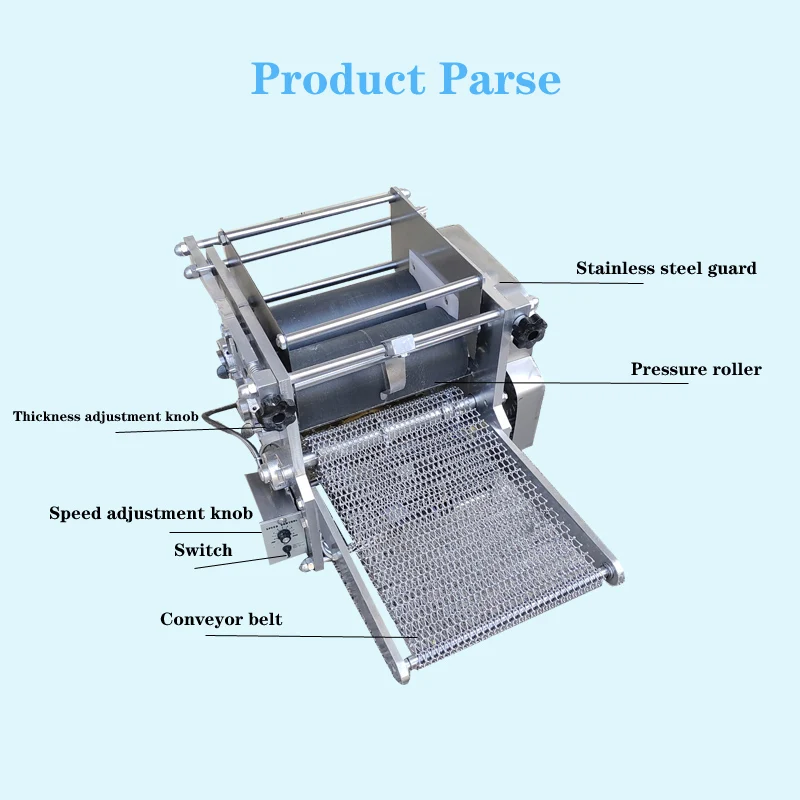 Product Parse

Stainless steel guard

Pressure roller

Thickness adjustment knob

Speed adjustment knob

Switch

Conveyor belt