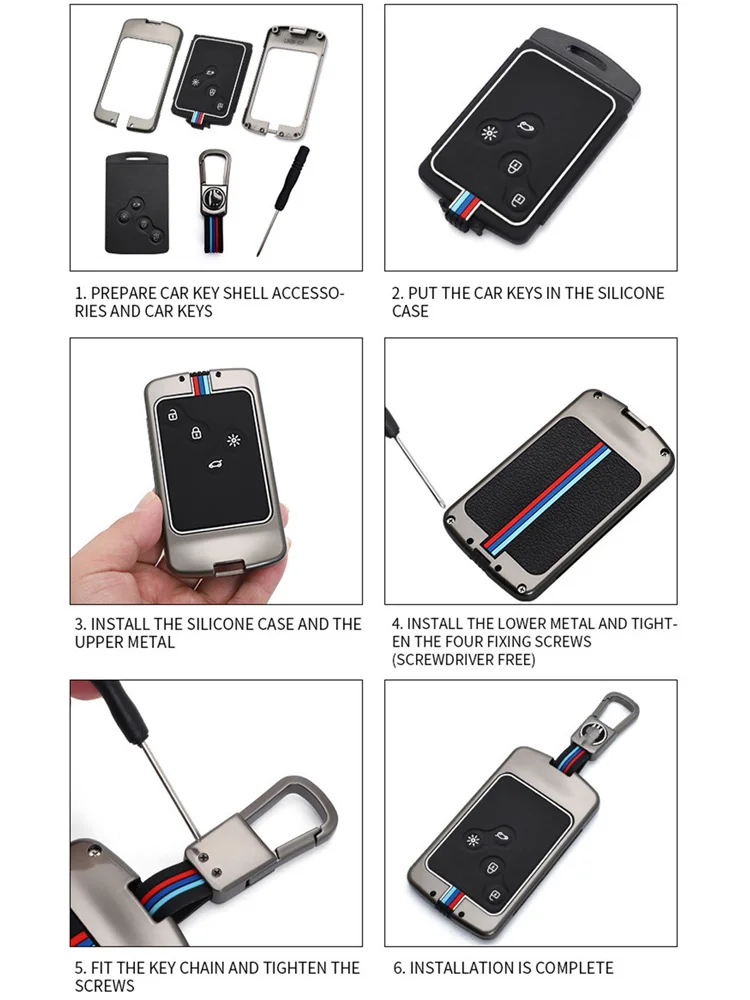 1. PREPARE CAR KEY SHELL ACCESSORIES AND CAR KEYS

2. PUT THE CAR KEYS IN THE SILICONE CASE

3. INSTALL THE SILICONE CASE AND THE UPPER METAL

4. INSTALL THE LOWER METAL AND TIGHTEN THE FOUR FIXING SCREWS (SCREWDRIVER FREE)

5. FIT THE KEY CHAIN AND TIGHTEN THE SCREWS

6. INSTALLATION IS COMPLETE