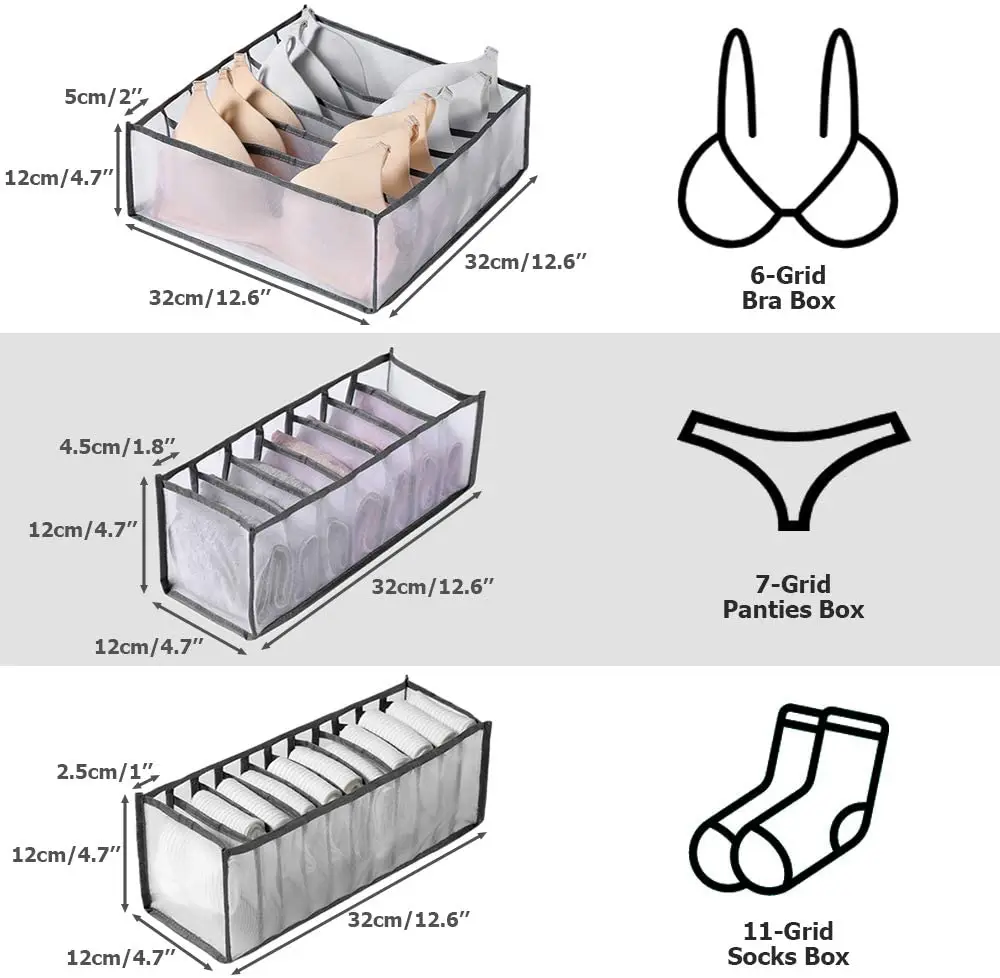 5cm/2″
12cm/4.7″
32cm/12.6″
32cm/12.6″

6-Grid
Bra Box

4.5cm/1.8″
12cm/4.7″
32cm/12.6″
12cm/4.7″

7-Grid
Panties Box

2.5cm/1″
12cm/4.7″
32cm/12.6″
12cm/4.7″

11-Grid
Socks Box