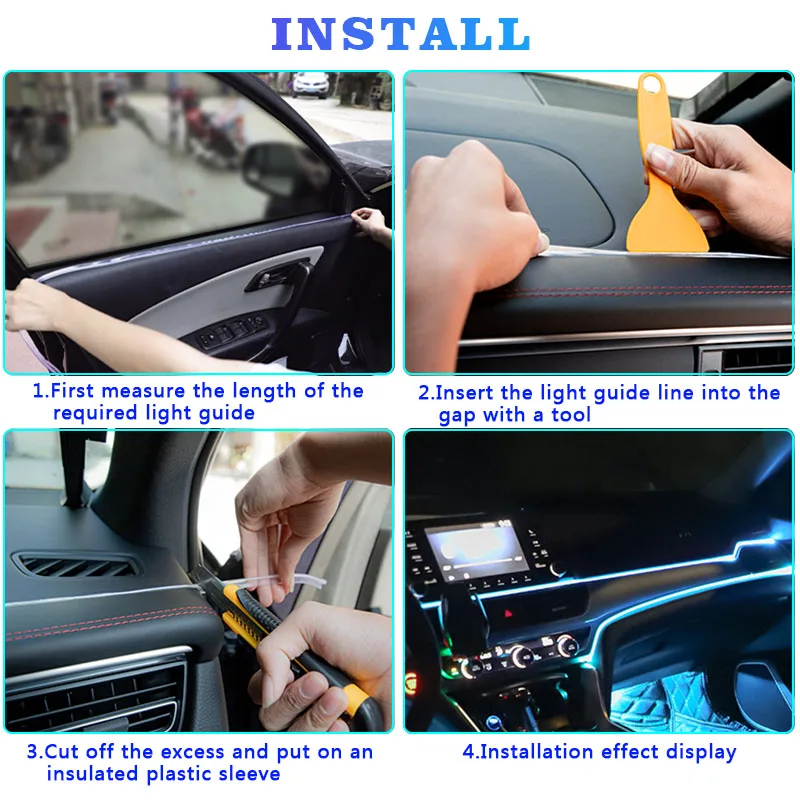 INSTALL

1.First measure the length of the required light guide

2.Insert the light guide line into the gap with a tool

3.Cut off the excess and put on an insulated plastic sleeve

4.Installation effect display