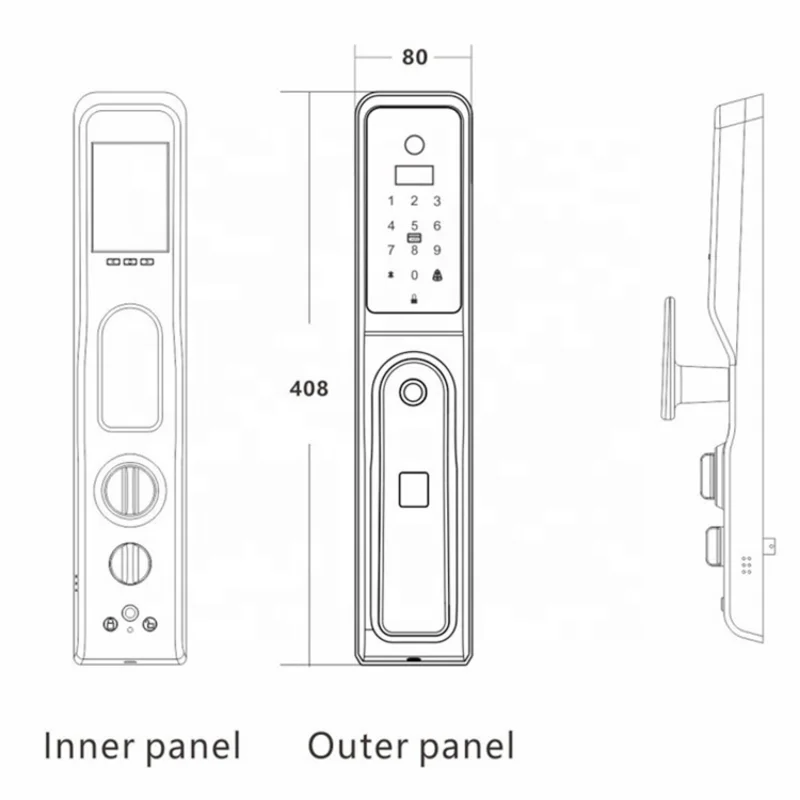 80

1 2 3
4 5 6
7 8 9
0

408

Inner panel

Outer panel