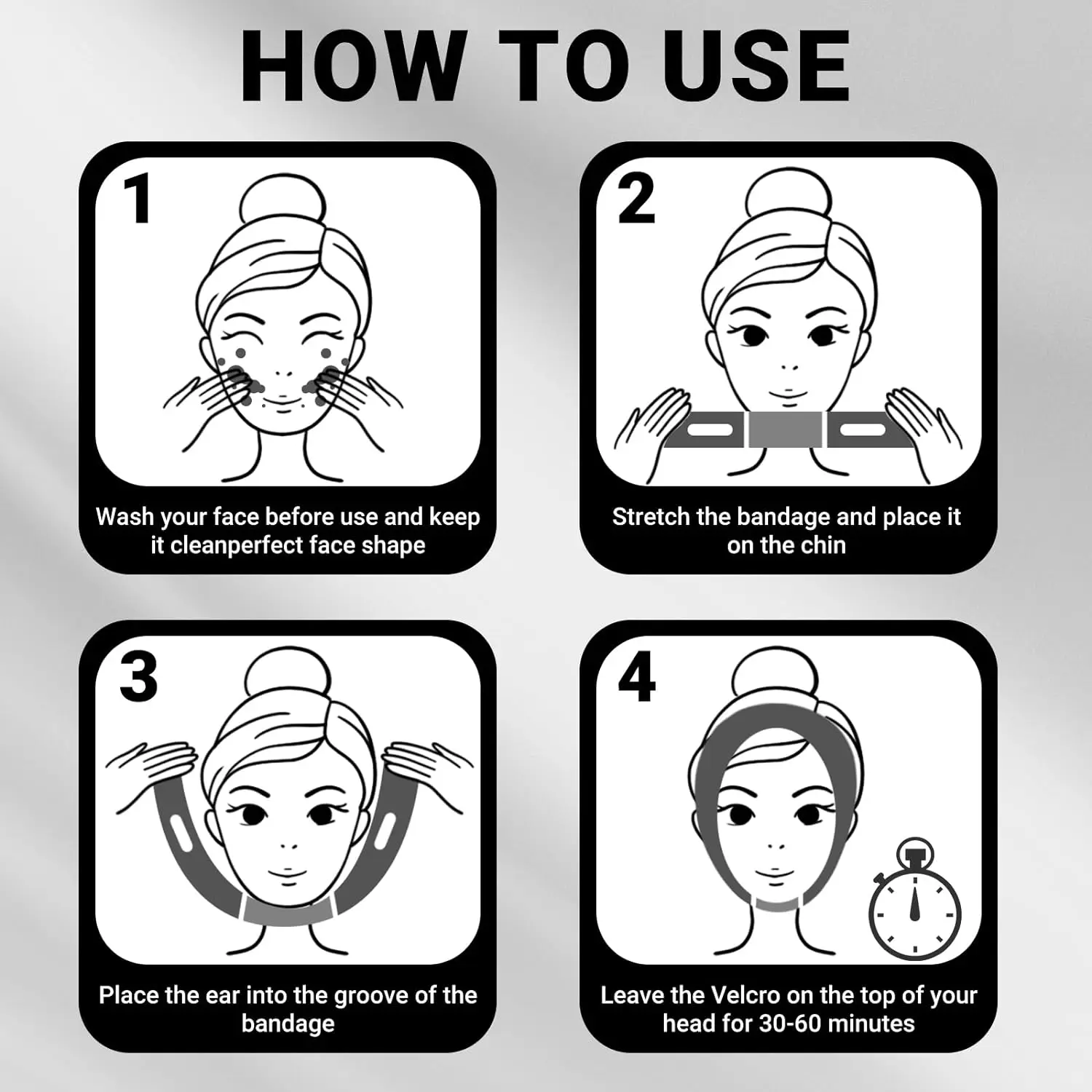 HOW TO USE

1

Wash your face before use and keep it cleanperfect face shape

2

Stretch the bandage and place it on the chin

3

Place the ear into the groove of the bandage

4

Leave the Velcro on the top of your head for 30-60 minutes