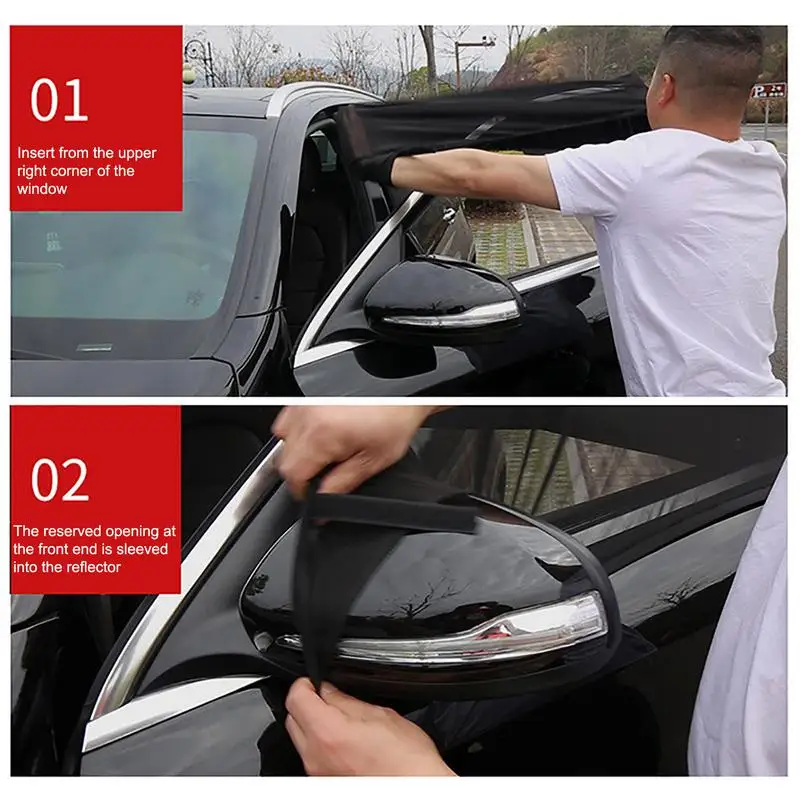 01

Insert from the upper right corner of the window

P

02

The reserved opening at the front end is sleeved into the reflector