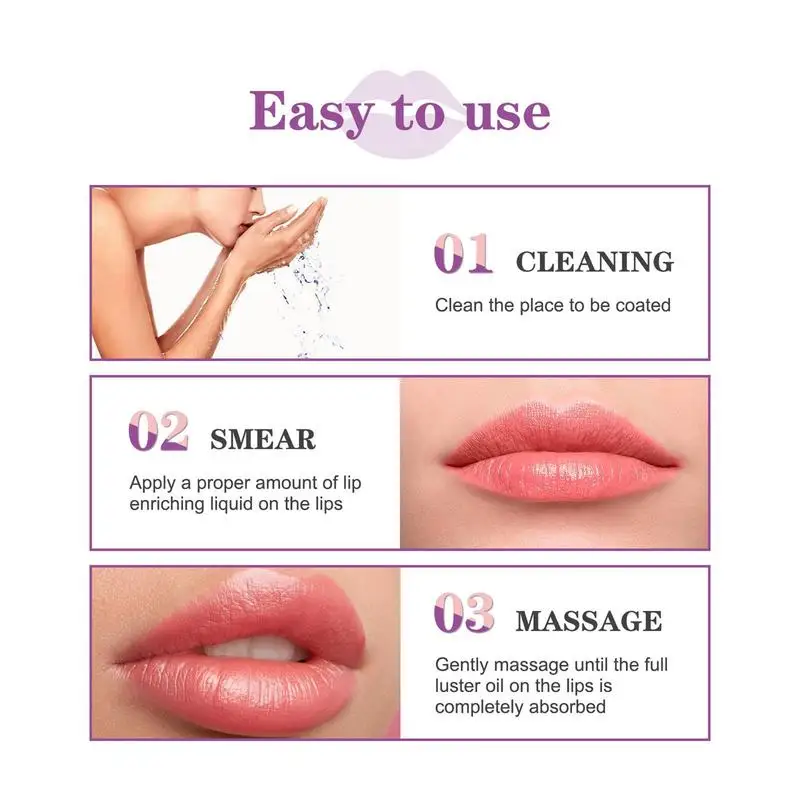 Easy to use

01 CLEANING

Clean the place to be coated

02 SMEAR

Apply a proper amount of lip enriching liquid on the lips

03 MASSAGE

Gently massage until the full luster oil on the lips is completely absorbed