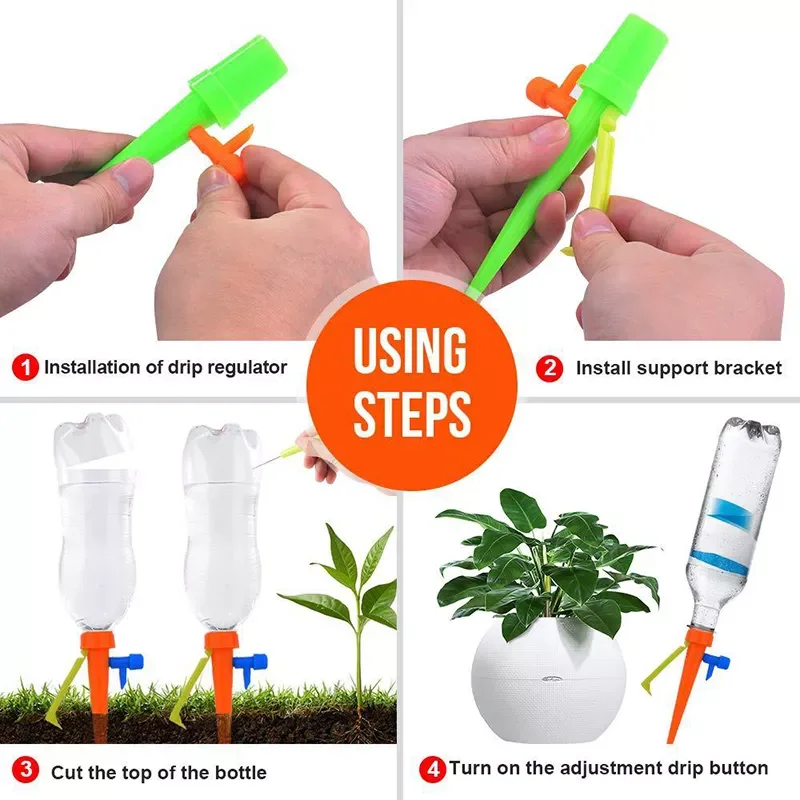 1 Installation of drip regulator

USING STEPS

2 Install support bracket

3 Cut the top of the bottle

4 Turn on the adjustment drip button