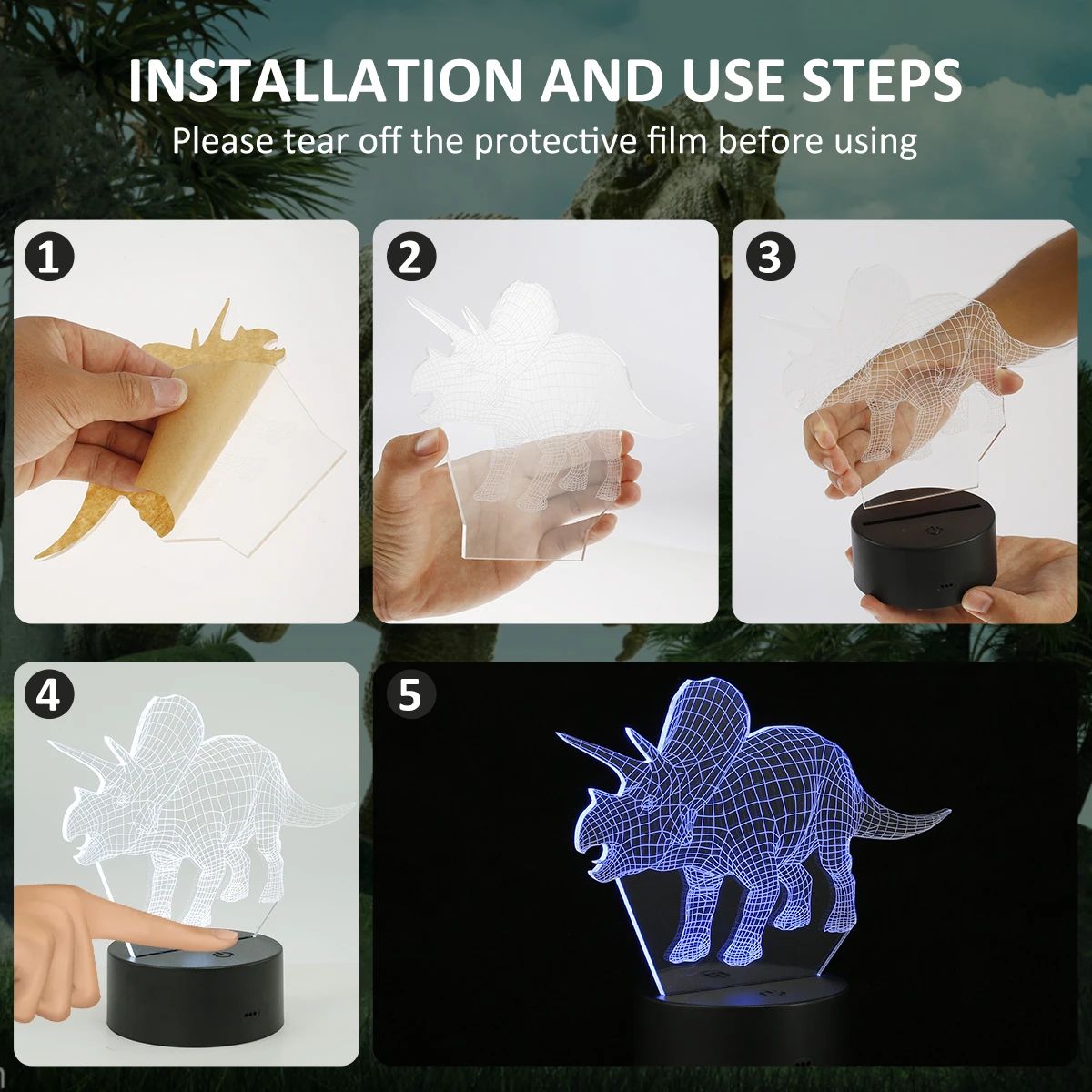 INSTALLATION AND USE STEPS
Please tear off the protective film before using

1

2

3

4

5